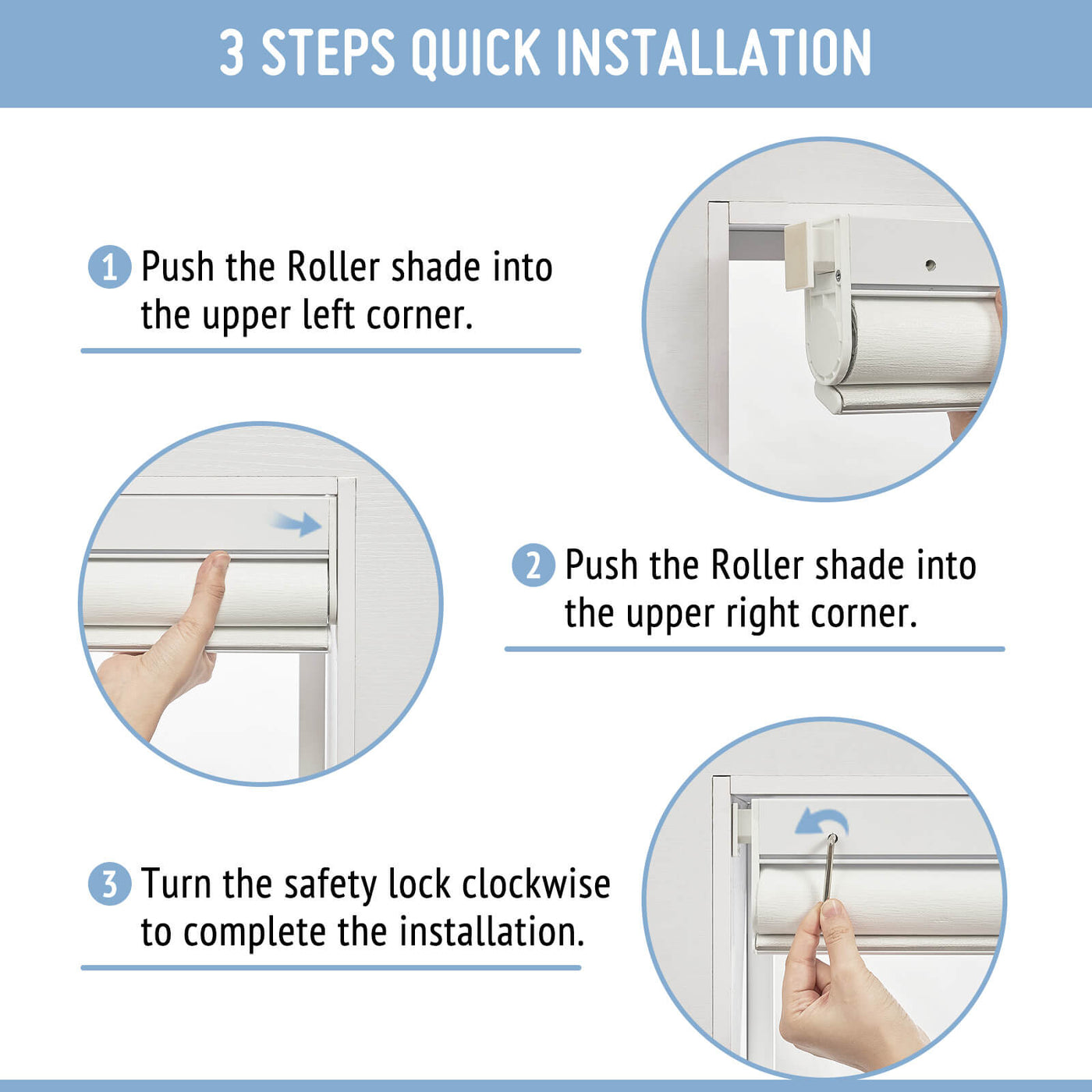 3 STEPS QUICK INSTALLATION

1 Push the Roller shade into the upper left corner.

2 Push the Roller shade into the upper right corner.

3 Turn the safety lock clockwise to complete the installation.