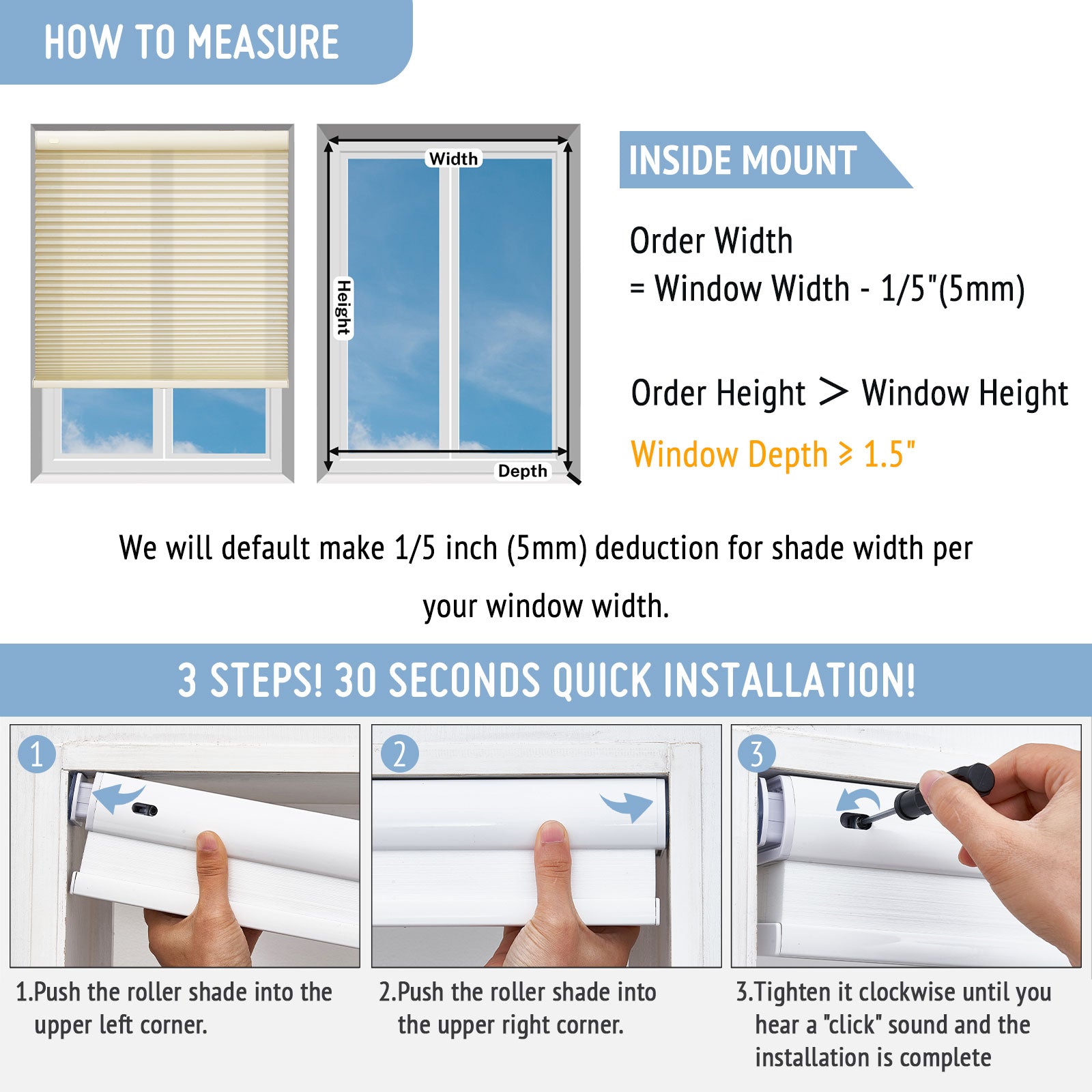 HOW TO MEASURE

Width

Height

Depth

INSIDE MOUNT

Order Width
= Window Width - 1/5"(5mm)

Order Height > Window Height

Window Depth ≥ 1.5"

We will default make 1/5 inch (5mm) deduction for shade width per your window width.

3 STEPS! 30 SECONDS QUICK INSTALLATION!

1

2

3

1.Push the roller shade into the upper left corner.

2.Push the roller shade into the upper right corner.

3.Tighten it clockwise until you hear a "click" sound and the installation is complete