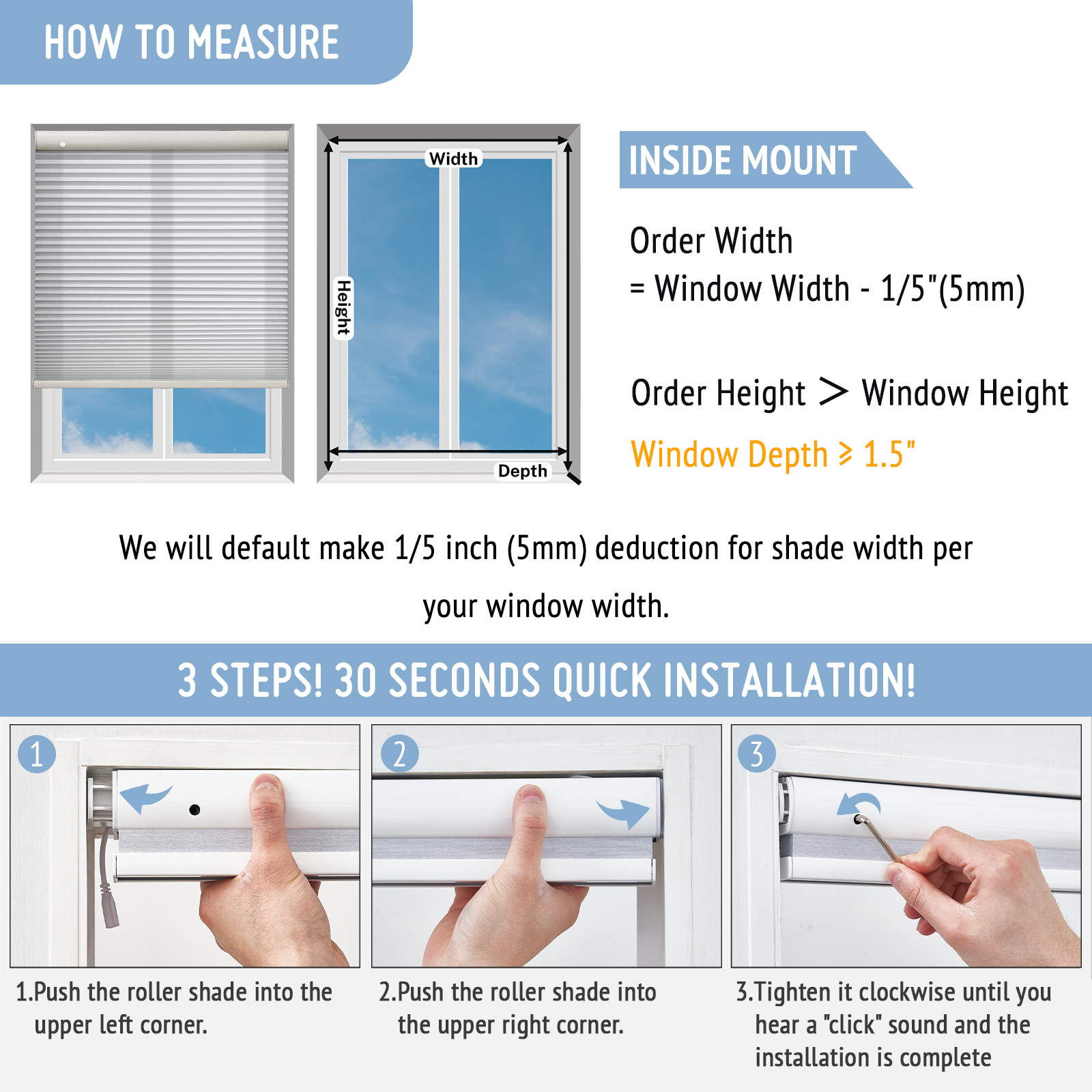 HOW TO MEASURE

Width

Height

Depth

INSIDE MOUNT

Order Width
= Window Width - 1/5"(5mm)

Order Height > Window Height

Window Depth ≥ 1.5"

We will default make 1/5 inch (5mm) deduction for shade width per your window width.

3 STEPS! 30 SECONDS QUICK INSTALLATION!

1

2

3

1.Push the roller shade into the upper left corner.

2.Push the roller shade into the upper right corner.

3.Tighten it clockwise until you hear a "click" sound and the installation is complete