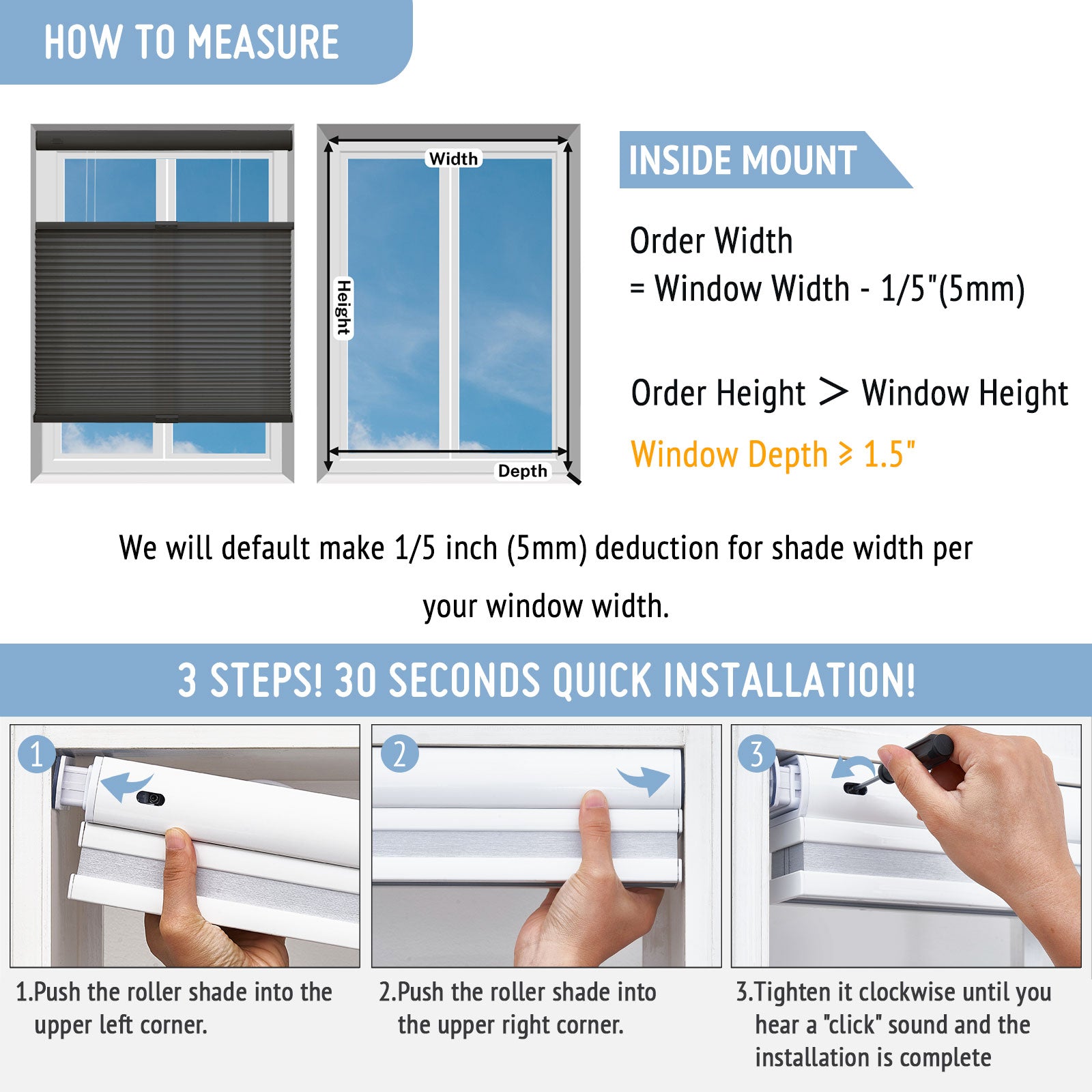 HOW TO MEASURE

Width

Height

Depth

INSIDE MOUNT

Order Width
= Window Width - 1/5"(5mm)

Order Height > Window Height

Window Depth ≥ 1.5"

We will default make 1/5 inch (5mm) deduction for shade width per your window width.

3 STEPS! 30 SECONDS QUICK INSTALLATION!

1

2

3

1.Push the roller shade into the upper left corner.

2.Push the roller shade into the upper right corner.

3.Tighten it clockwise until you hear a "click" sound and the installation is complete