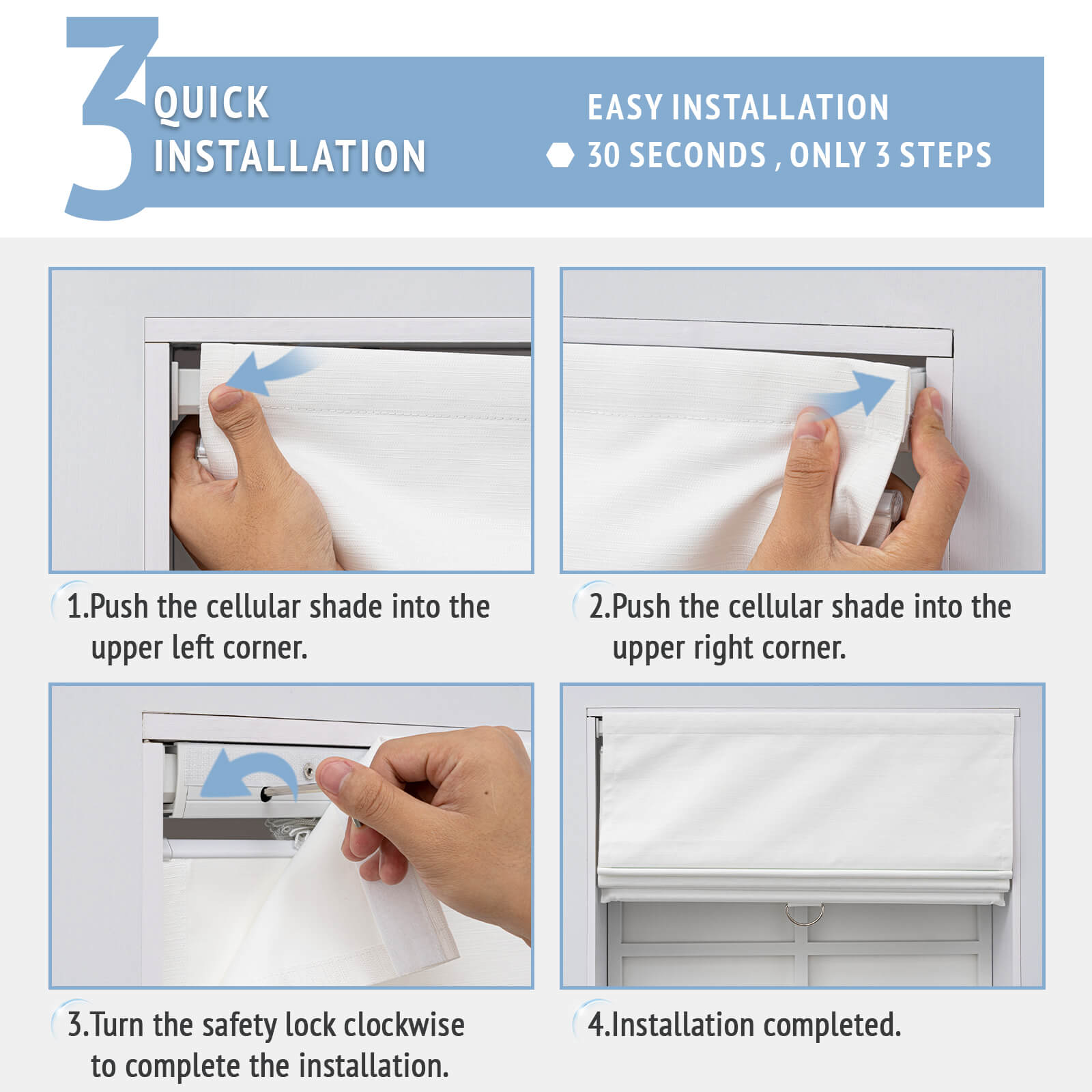 3 QUICK INSTALLATION

EASY INSTALLATION
30 SECONDS , ONLY 3 STEPS

1.Push the cellular shade into the upper left corner.

2.Push the cellular shade into the upper right corner.

3.Turn the safety lock clockwise to complete the installation.

4.Installation completed.