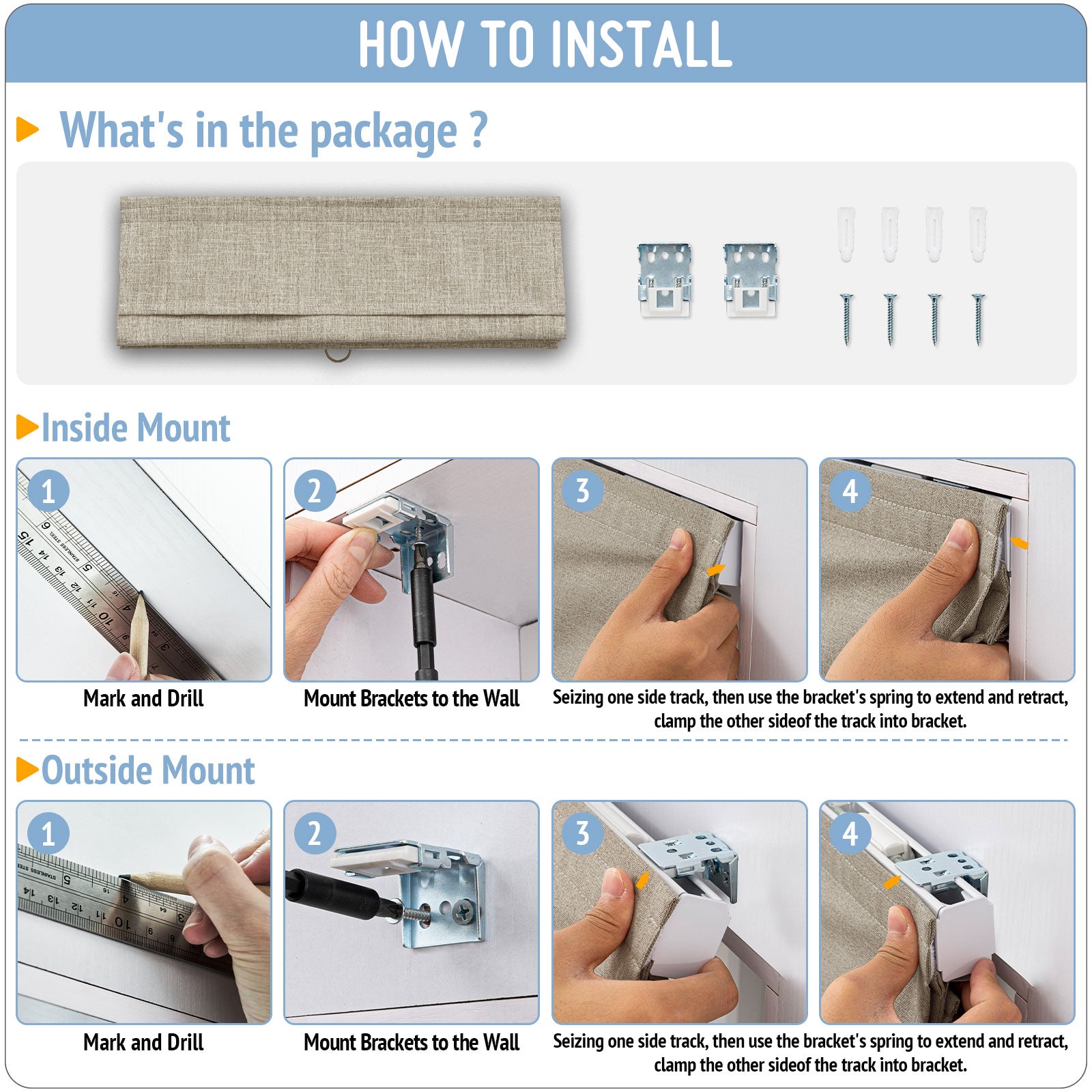 HOW TO INSTALL

What's in the package ?

Inside Mount

1

2

3

4

Mark and Drill

Mount Brackets to the Wall

Seizing one side track, then use the bracket's spring to extend and retract, clamp the other sideof the track into bracket.

Outside Mount

1

2

3

4

Mark and Drill

Mount Brackets to the Wall

Seizing one side track, then use the bracket's spring to extend and retract, clamp the other sideof the track into bracket.