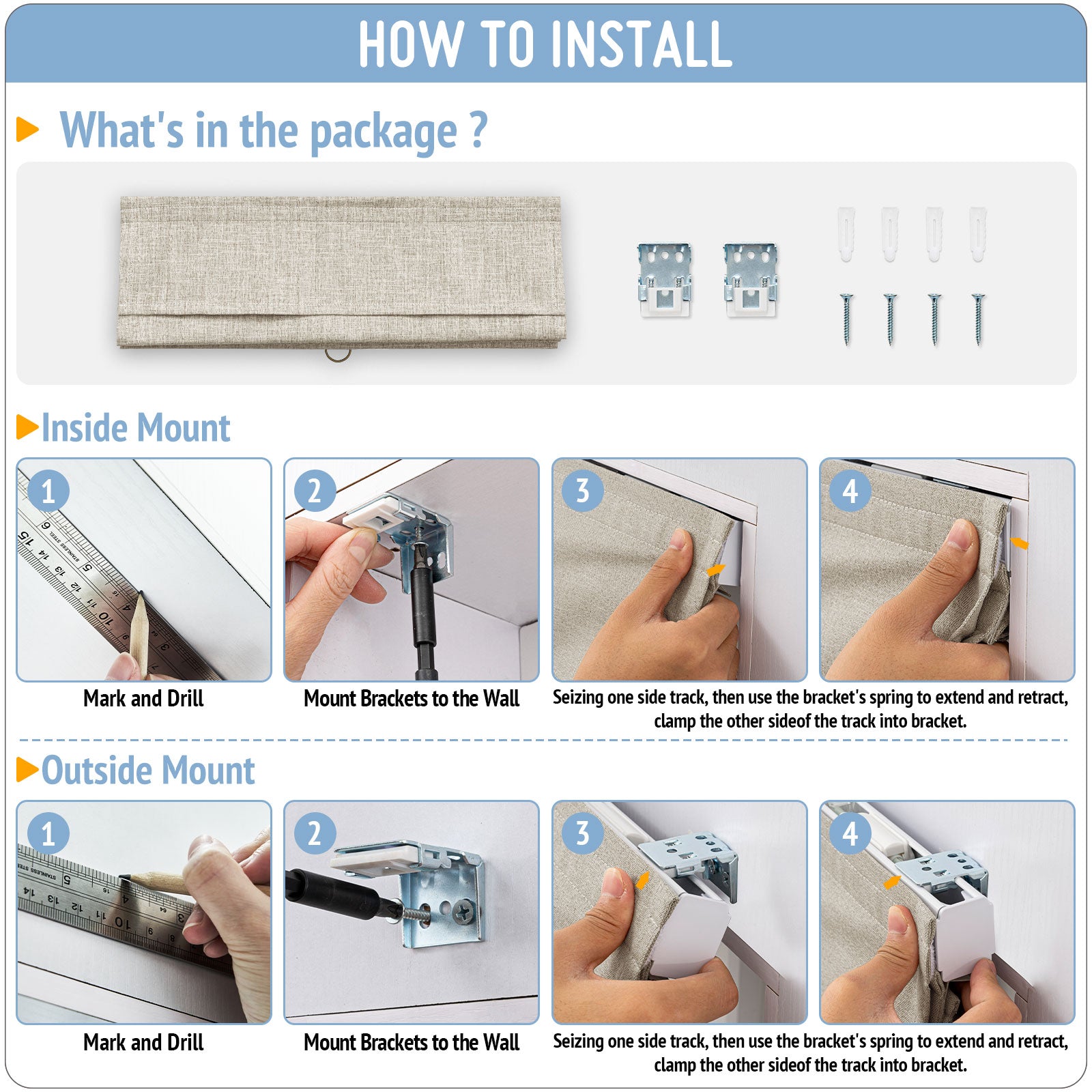 HOW TO INSTALL

What's in the package ?

Inside Mount

1

2

3

4

Mark and Drill

Mount Brackets to the Wall

Seizing one side track, then use the bracket's spring to extend and retract, clamp the other sideof the track into bracket.

Outside Mount

1

2

3

4

Mark and Drill

Mount Brackets to the Wall

Seizing one side track, then use the bracket's spring to extend and retract, clamp the other sideof the track into bracket.