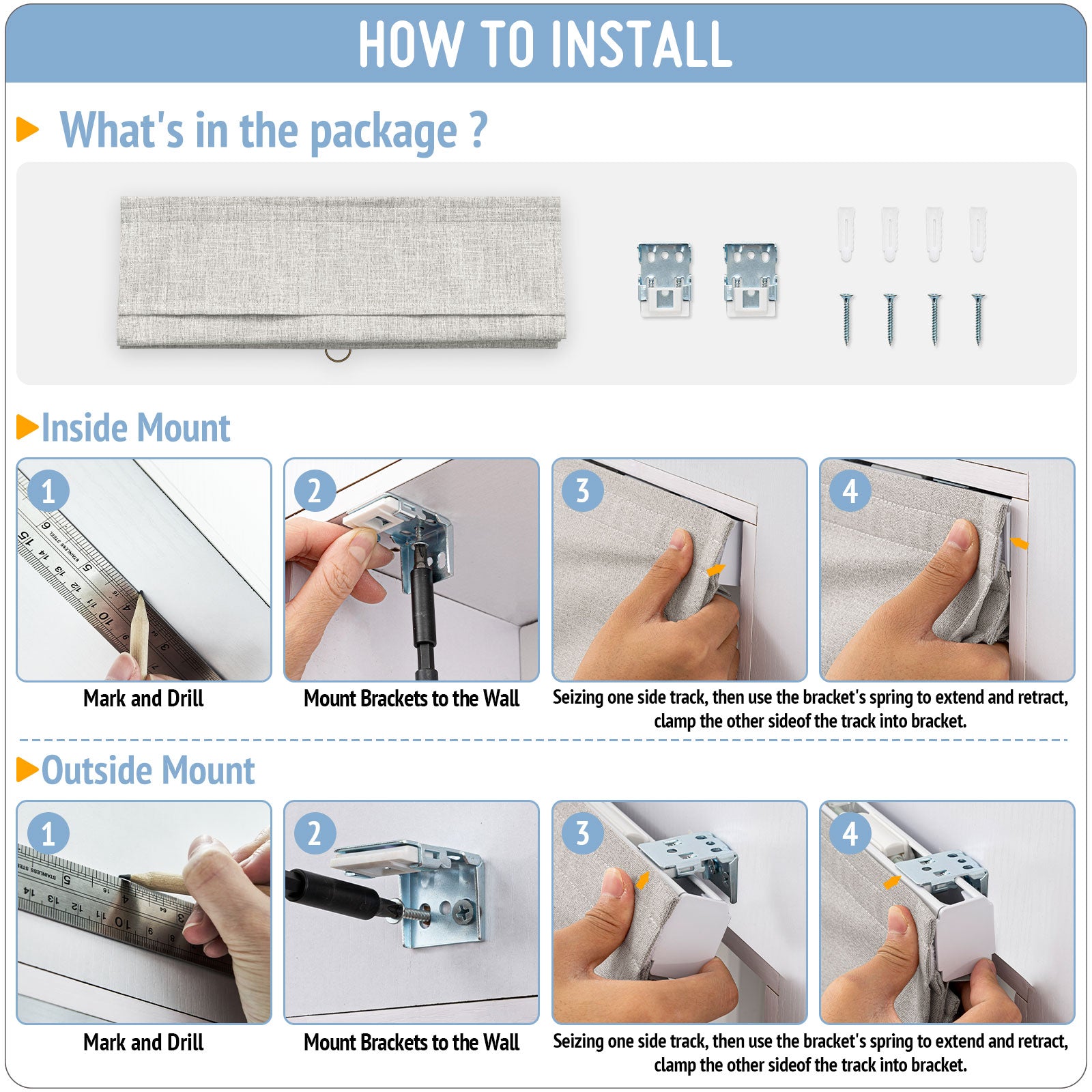 HOW TO INSTALL

What's in the package ?

Inside Mount

1

2

3

4

Mark and Drill

Mount Brackets to the Wall

Seizing one side track, then use the bracket's spring to extend and retract, clamp the other sideof the track into bracket.

Outside Mount

1

2

3

4

Mark and Drill

Mount Brackets to the Wall

Seizing one side track, then use the bracket's spring to extend and retract, clamp the other sideof the track into bracket.