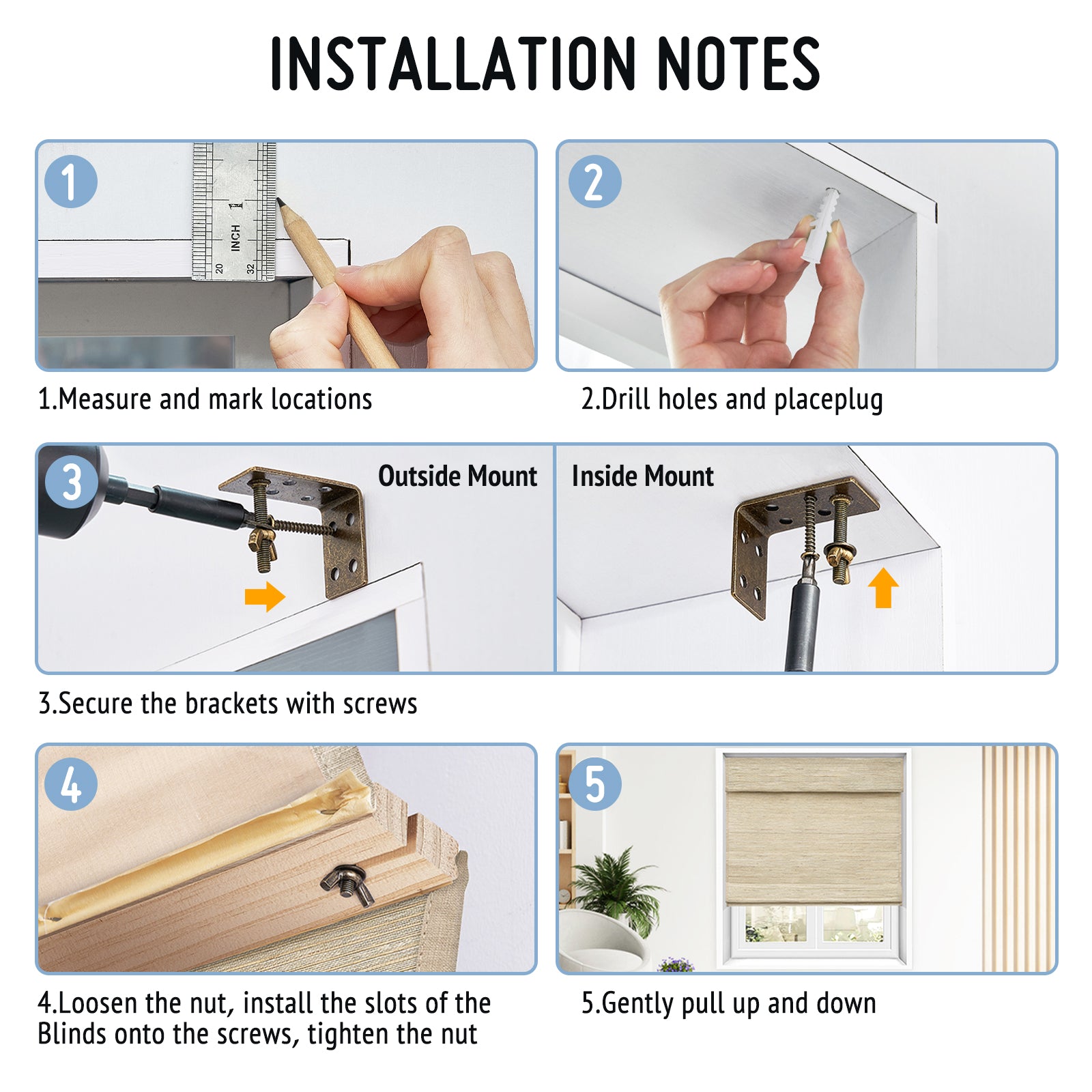 INSTALLATION NOTES

1

INCH 1 20 32

1.Measure and mark locations

2

2.Drill holes and placeplug

3

Outside Mount

Inside Mount

3.Secure the brackets with screws

4

4.Loosen the nut, install the slots of the Blinds onto the screws, tighten the nut

5

5.Gently pull up and down