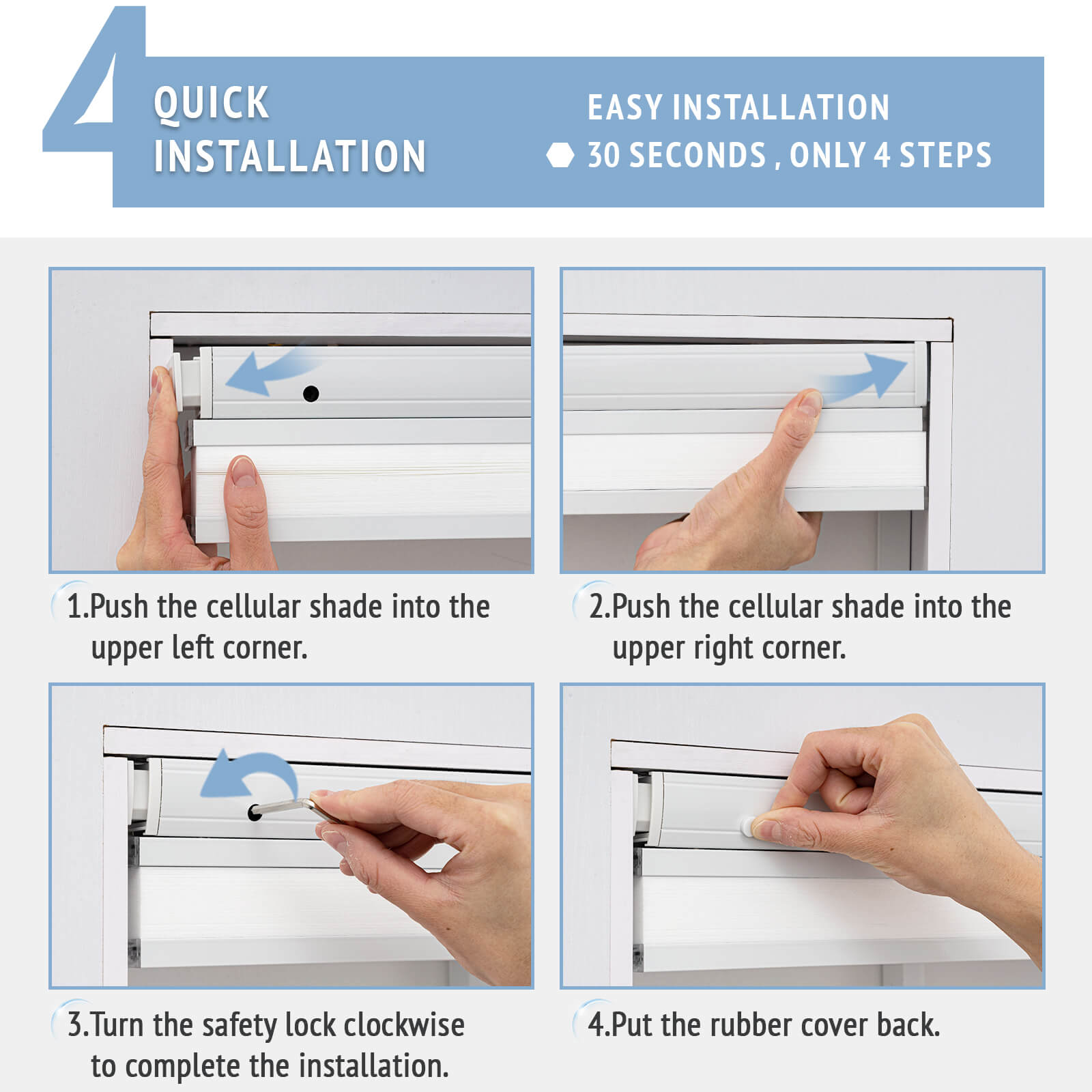 4

QUICK INSTALLATION

EASY INSTALLATION
30 SECONDS , ONLY 4 STEPS

1.Push the cellular shade into the upper left corner.

2.Push the cellular shade into the upper right corner.

3.Turn the safety lock clockwise to complete the installation.

4.Put the rubber cover back.