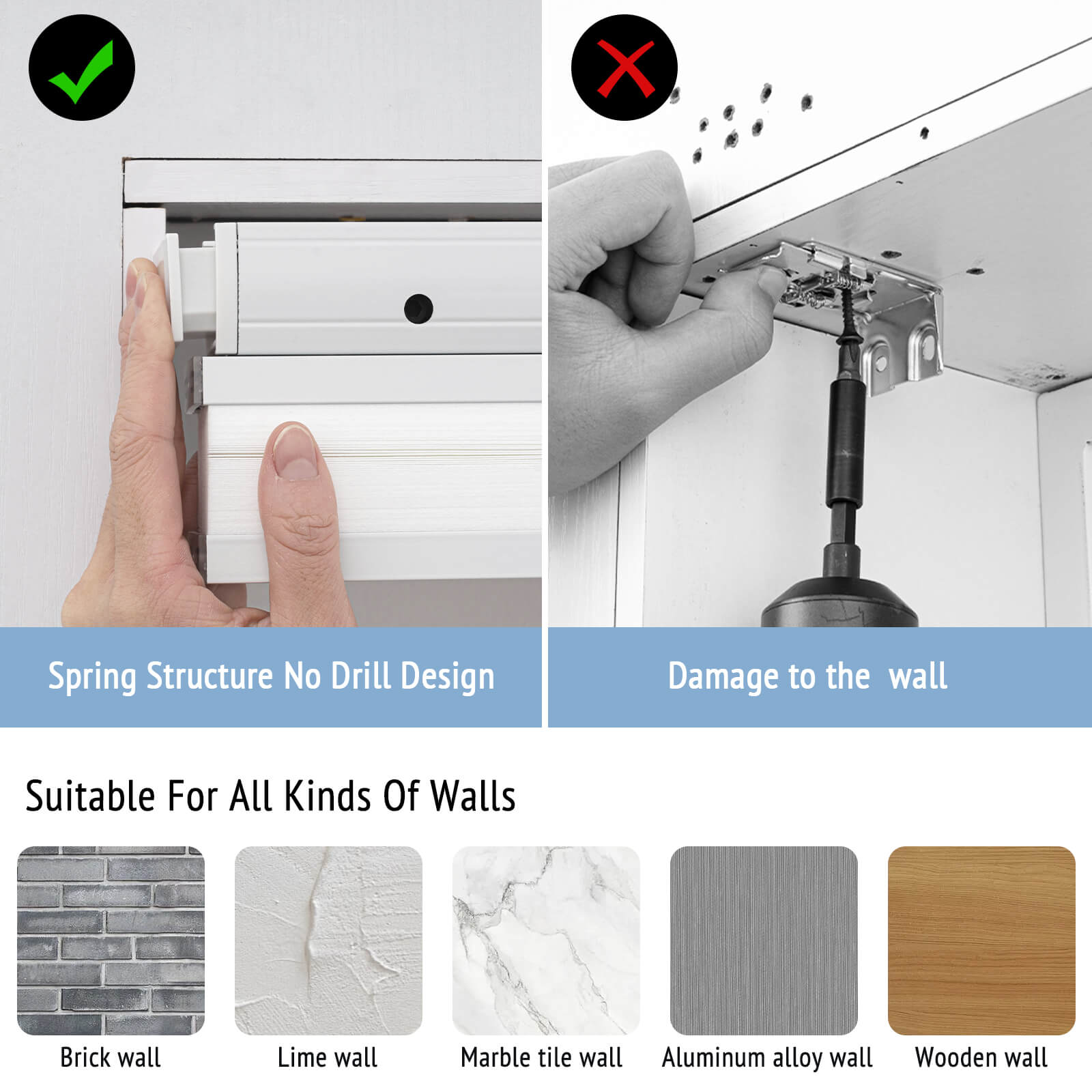 Spring Structure No Drill Design

Damage to the wall

Suitable For All Kinds Of Walls

Brick wall

Lime wall

Marble tile wall

Aluminum alloy wall

Wooden wall