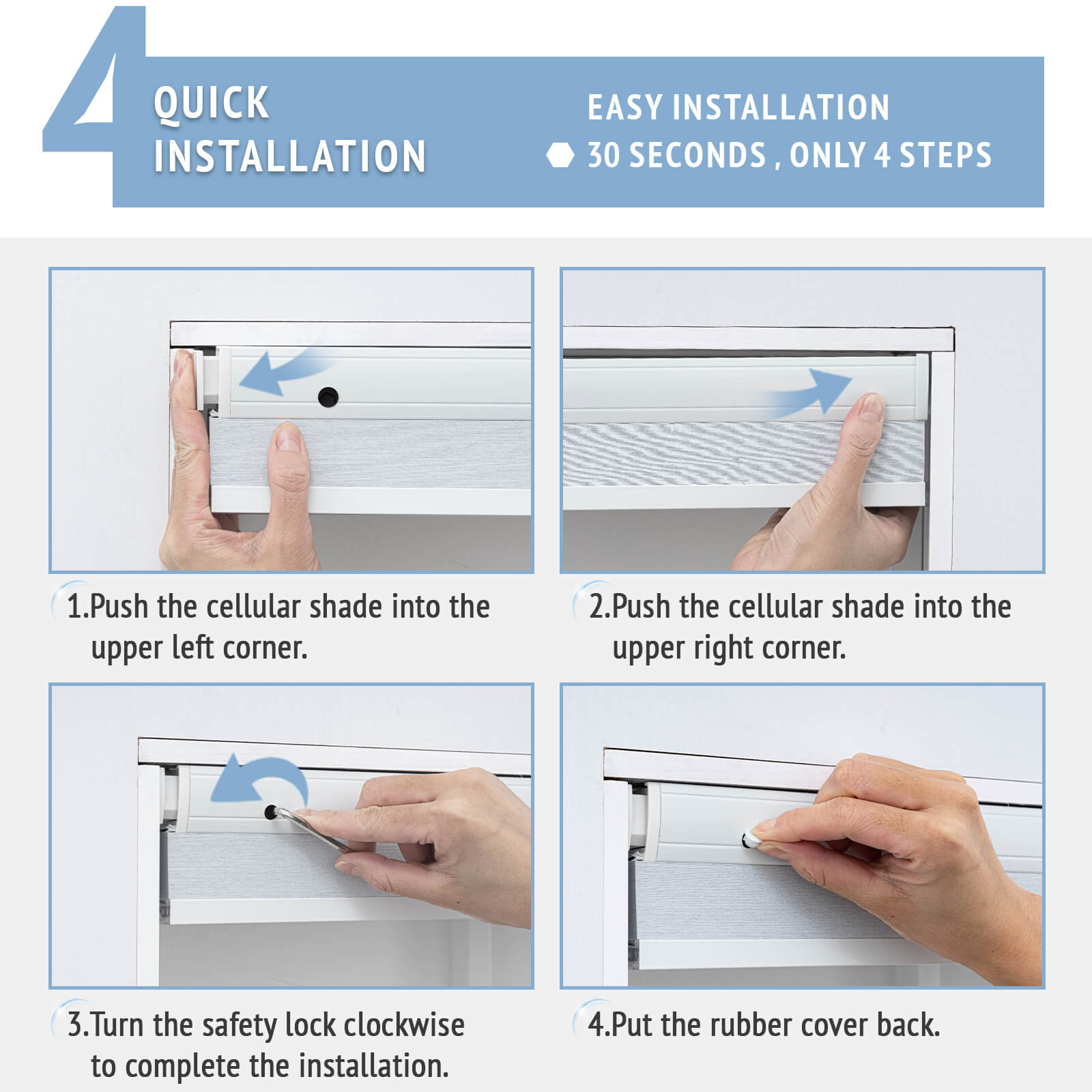 4 QUICK INSTALLATION

EASY INSTALLATION
30 SECONDS , ONLY 4 STEPS

1.Push the cellular shade into the upper left corner.

2.Push the cellular shade into the upper right corner.

3.Turn the safety lock clockwise to complete the installation.

4.Put the rubber cover back.