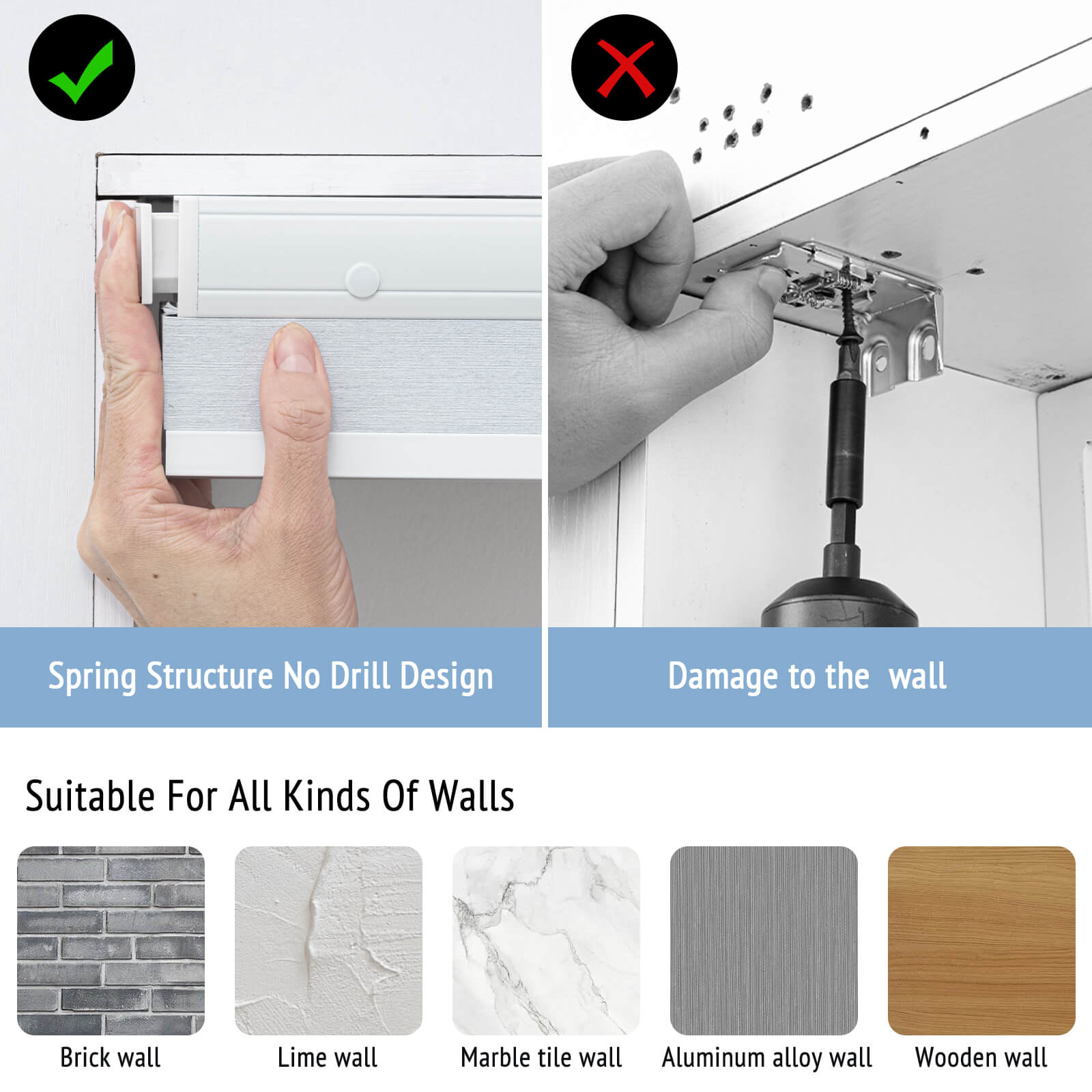 Spring Structure No Drill Design

Damage to the  wall

Suitable For All Kinds Of Walls

Brick wall

Lime wall

Marble tile wall

Aluminum alloy wall

Wooden wall