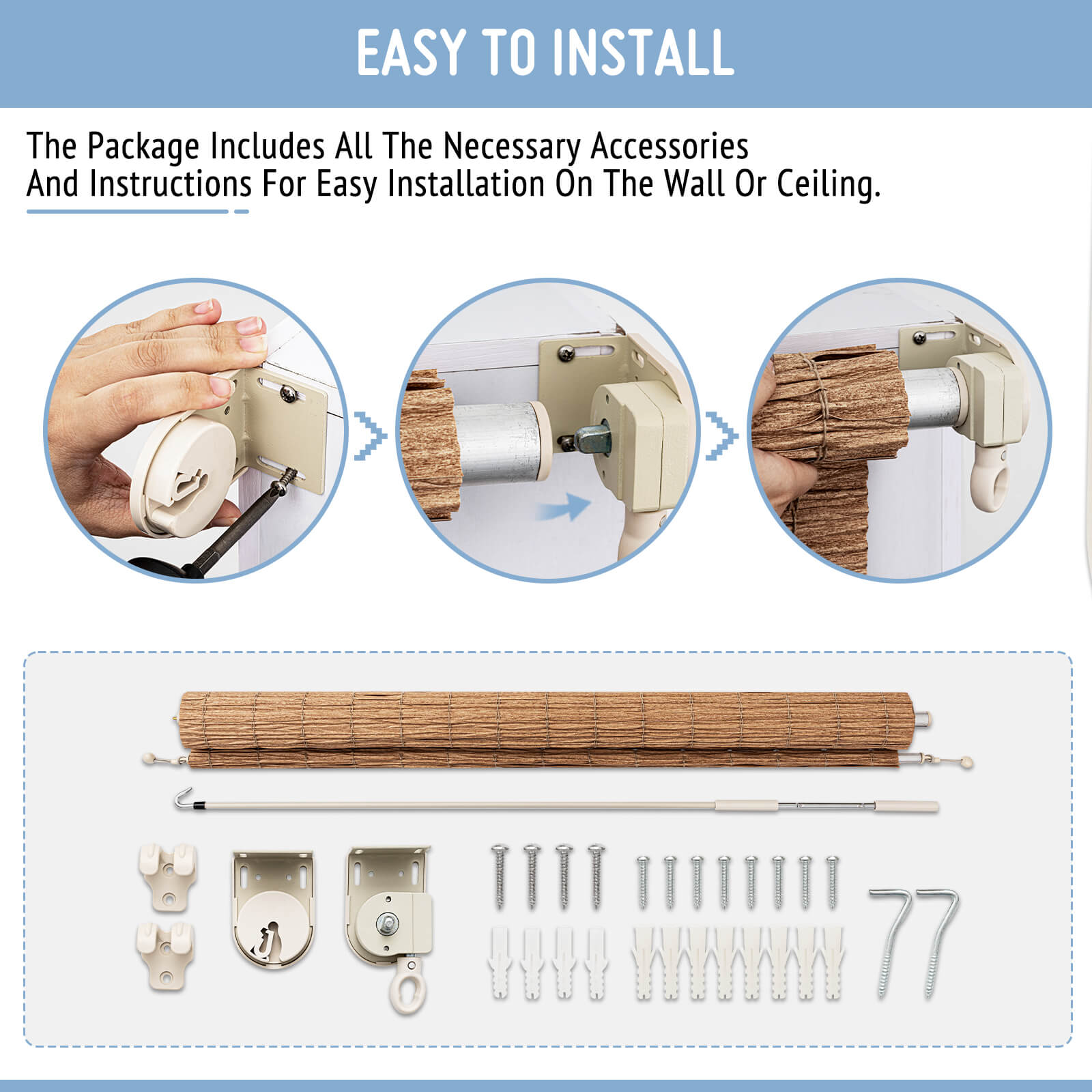 EASY TO INSTALL

The Package Includes All The Necessary Accessories And Instructions For Easy Installation On The Wall Or Ceiling.