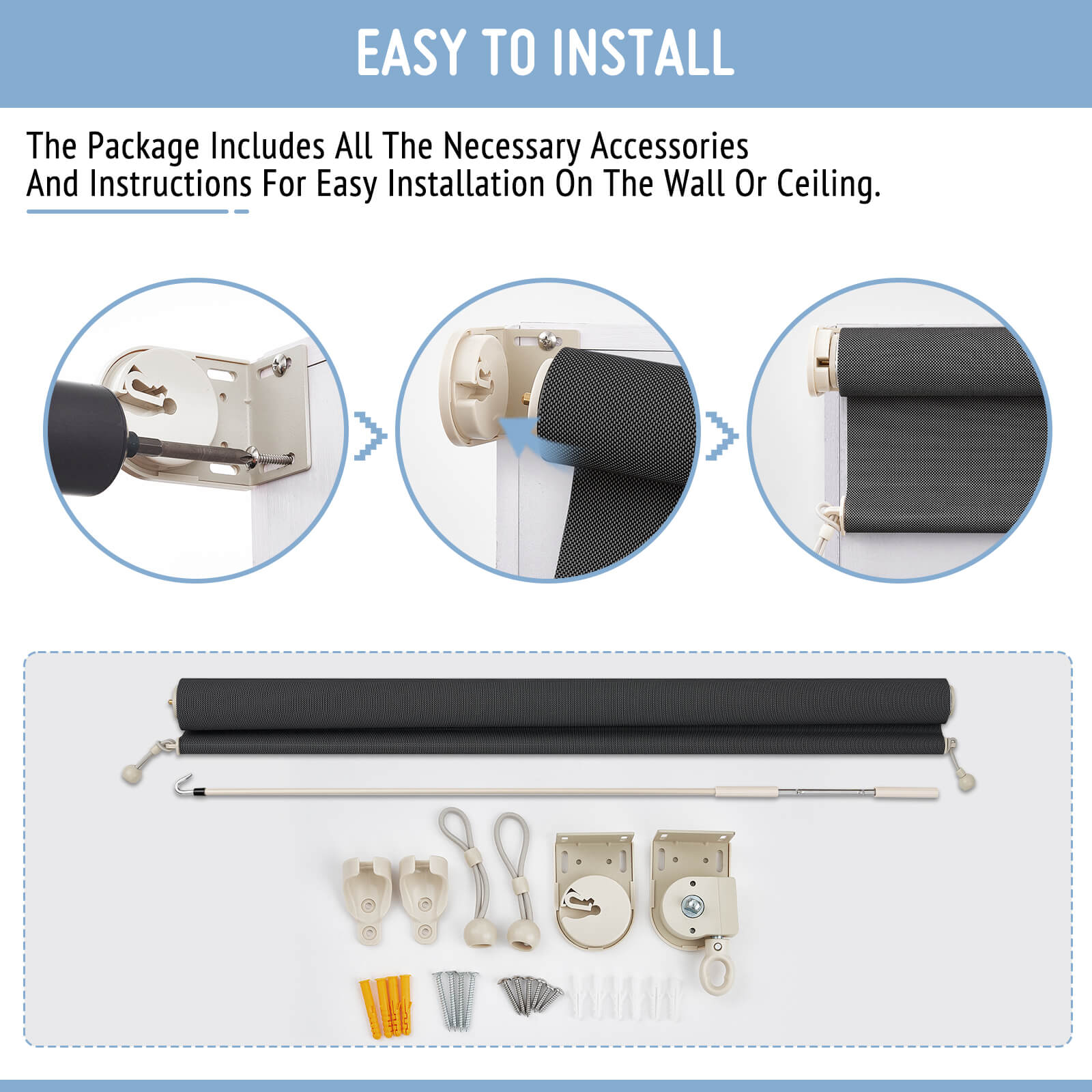 EASY TO INSTALL

The Package Includes All The Necessary Accessories And Instructions For Easy Installation On The Wall Or Ceiling.