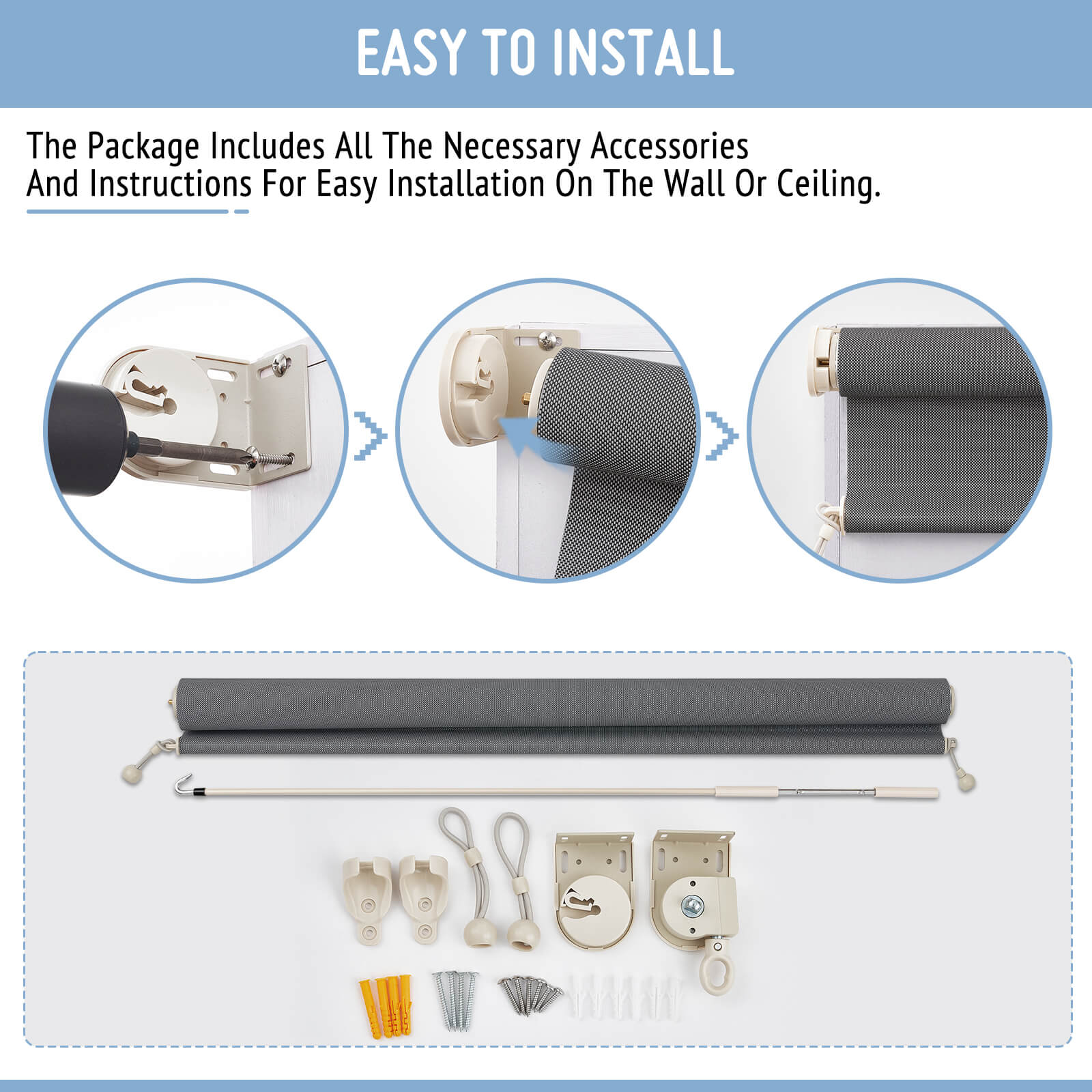 EASY TO INSTALL

The Package Includes All The Necessary Accessories And Instructions For Easy Installation On The Wall Or Ceiling.