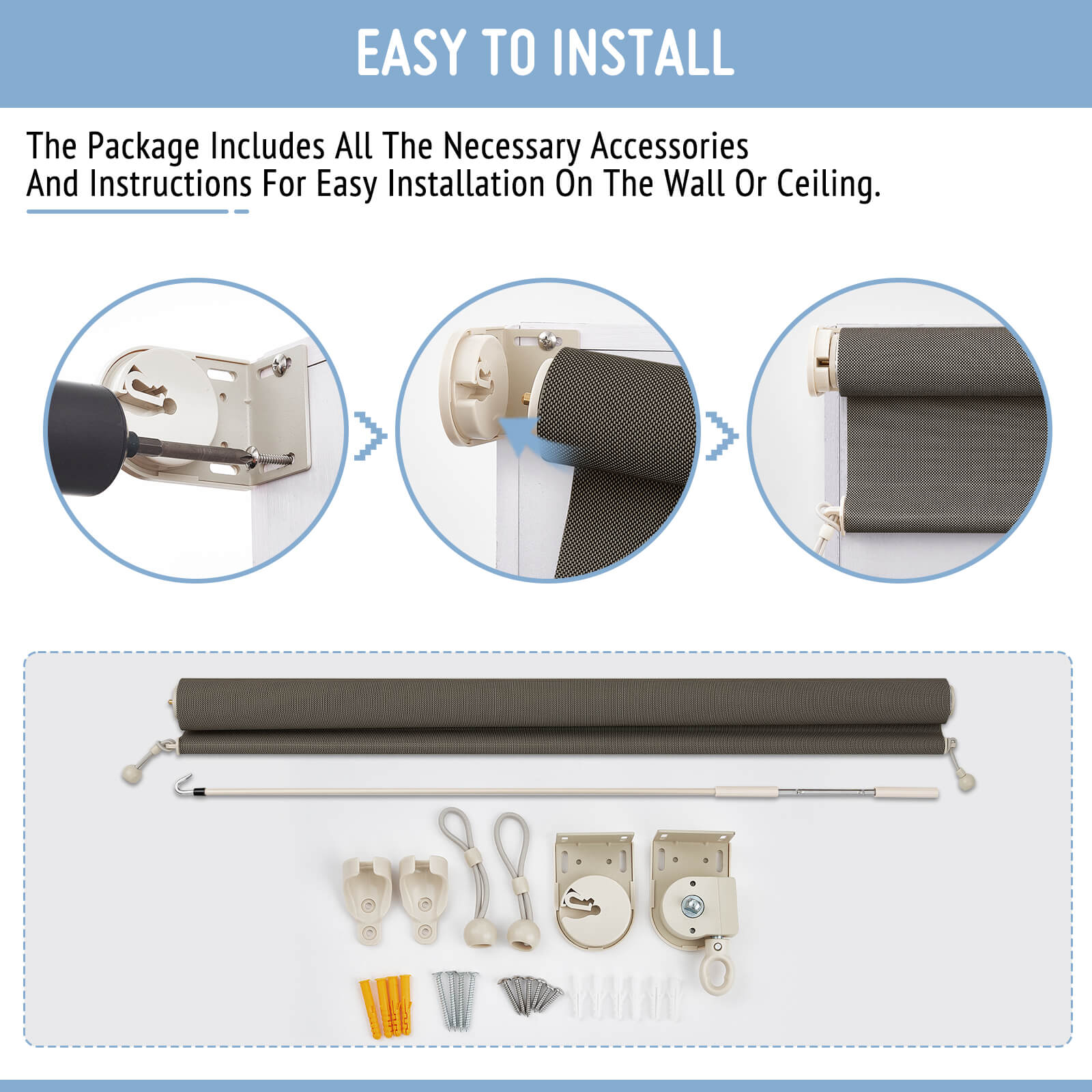 EASY TO INSTALL

The Package Includes All The Necessary Accessories And Instructions For Easy Installation On The Wall Or Ceiling.