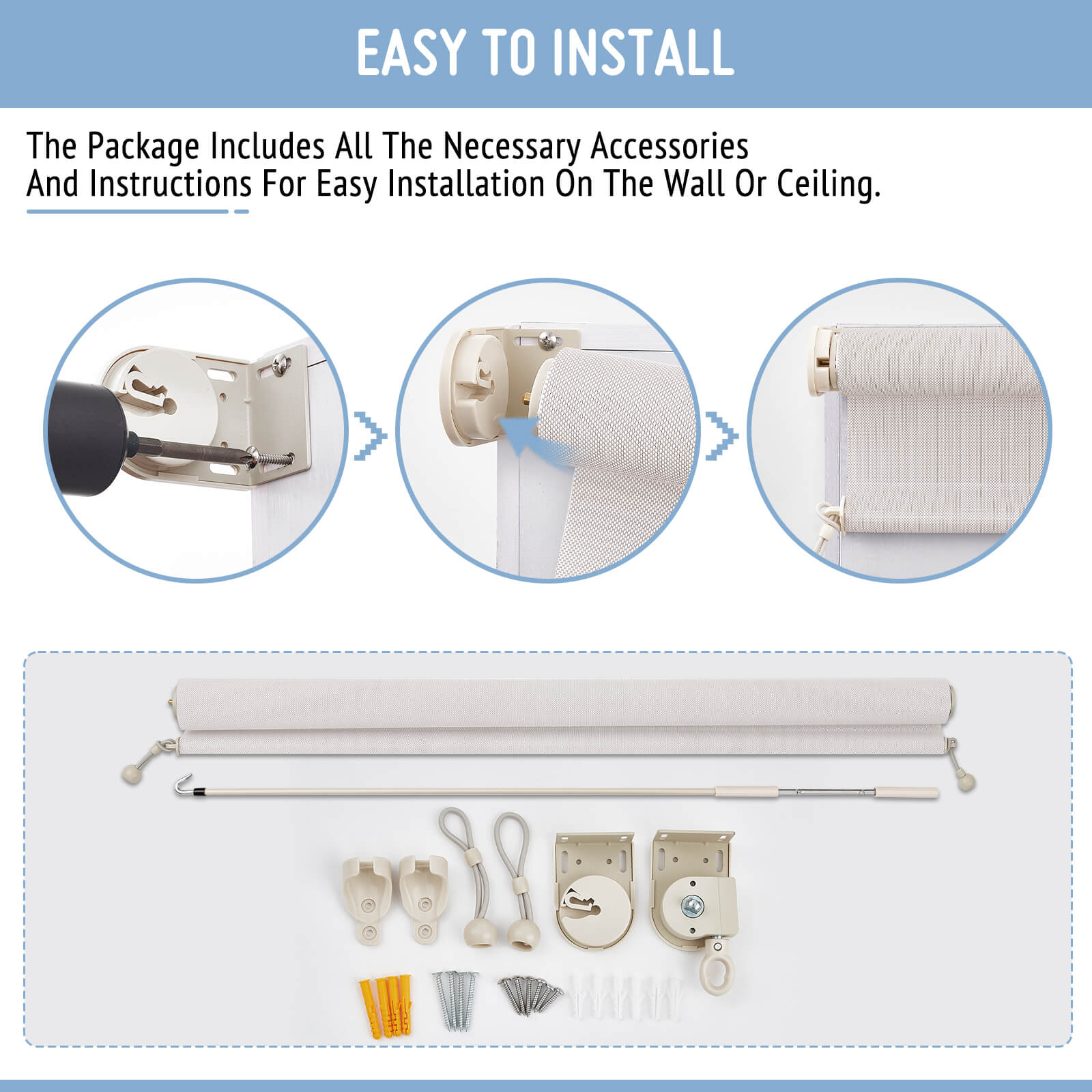 EASY TO INSTALL

The Package Includes All The Necessary Accessories And Instructions For Easy Installation On The Wall Or Ceiling.