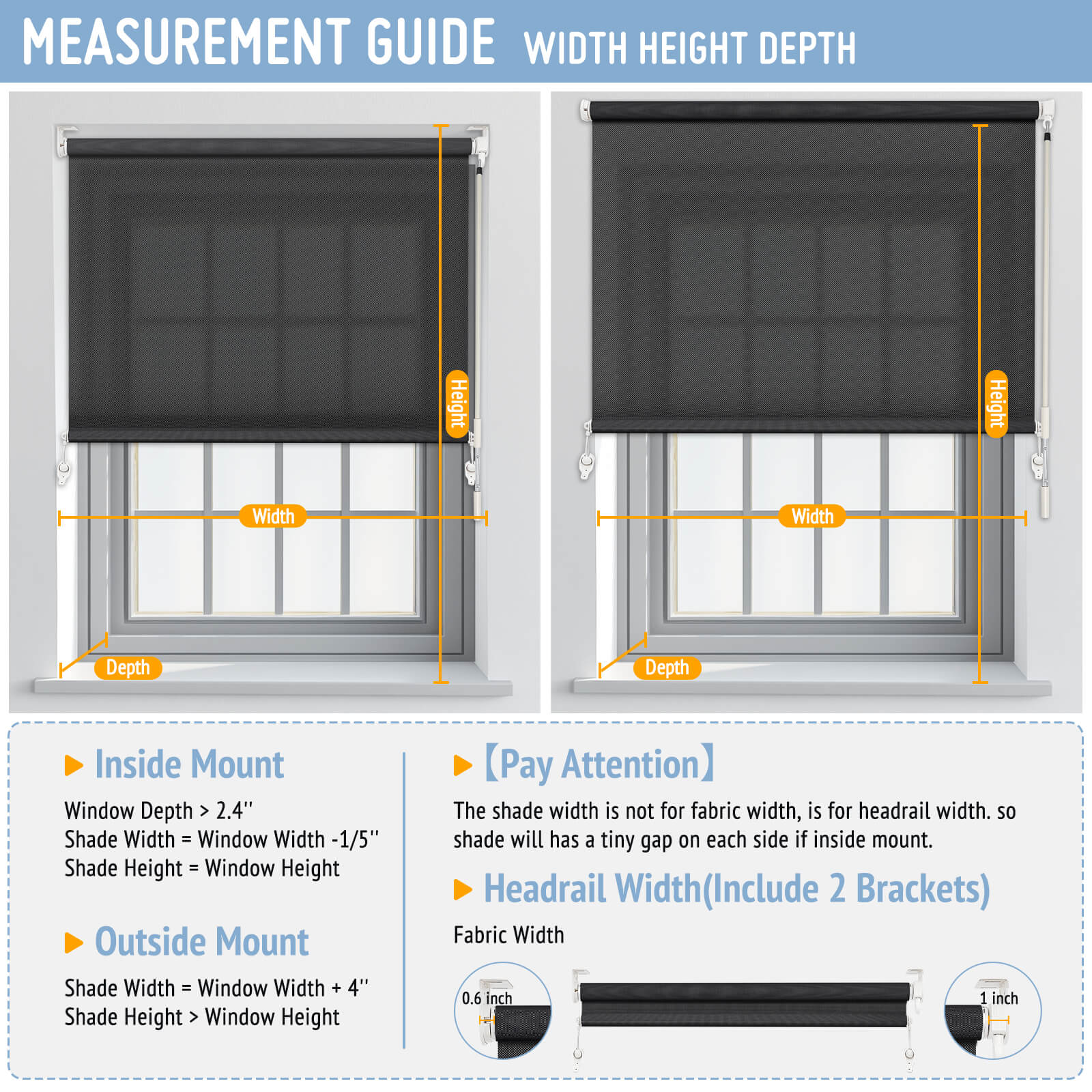 MEASUREMENT GUIDE WIDTH HEIGHT DEPTH

Height

Width

Depth

Height

Width

Depth

Inside Mount

Window Depth > 2.4''
Shade Width = Window Width -1/5''
Shade Height = Window Height

Outside Mount

Shade Width = Window Width + 4''
Shade Height > Window Height

【Pay Attention】

The shade width is not for fabric width, is for headrail width. so shade will has a tiny gap on each side if inside mount.

Headrail Width(Include 2 Brackets)

Fabric Width

0.6 inch

1 inch