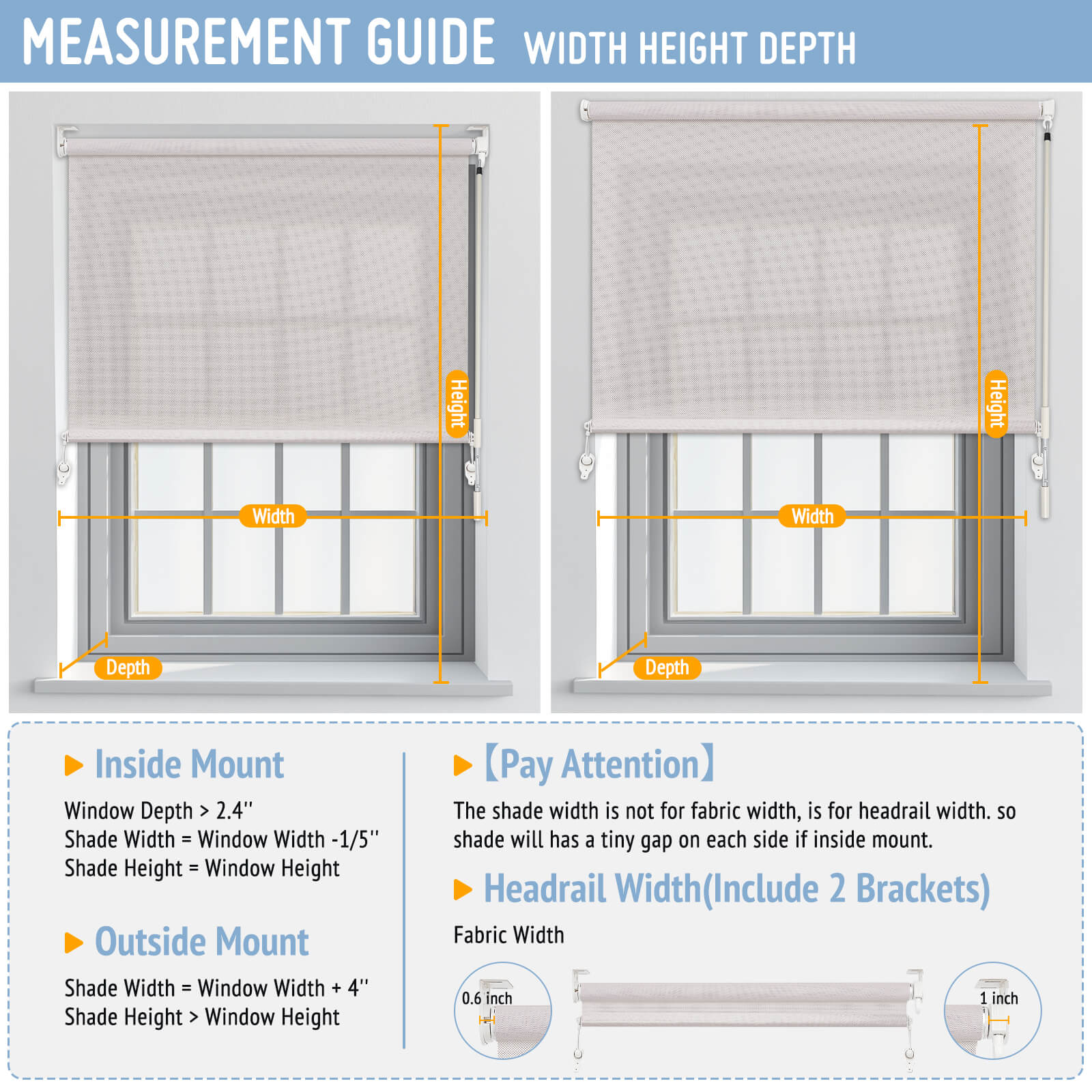 MEASUREMENT GUIDE WIDTH HEIGHT DEPTH

Height

Width

Depth

Height

Width

Depth

Inside Mount

Window Depth > 2.4''
Shade Width = Window Width -1/5''
Shade Height = Window Height

Outside Mount

Shade Width = Window Width + 4''
Shade Height > Window Height

【Pay Attention】

The shade width is not for fabric width, is for headrail width. so shade will has a tiny gap on each side if inside mount.

Headrail Width(Include 2 Brackets)

Fabric Width

0.6 inch

1 inch