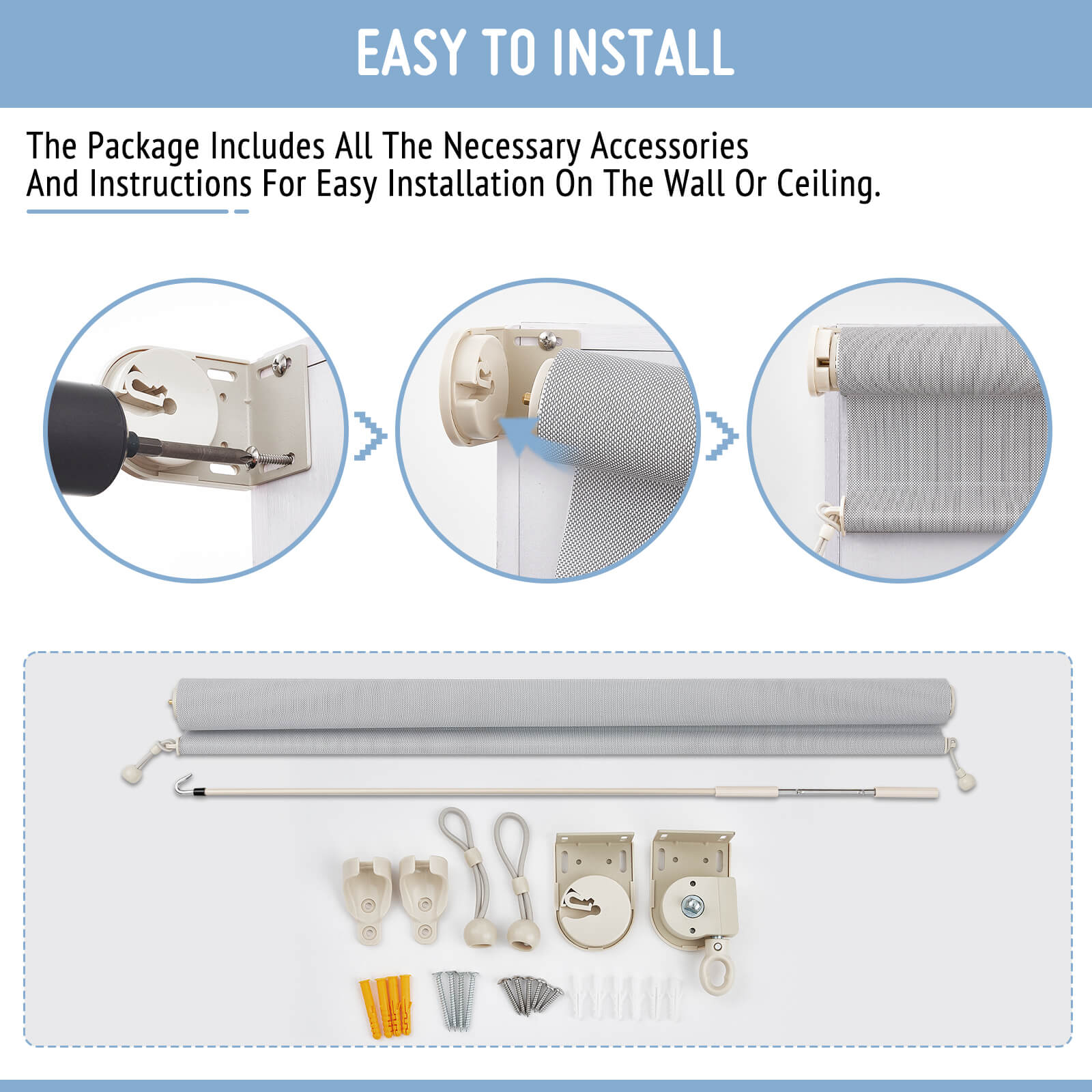 EASY TO INSTALL

The Package Includes All The Necessary Accessories And Instructions For Easy Installation On The Wall Or Ceiling.