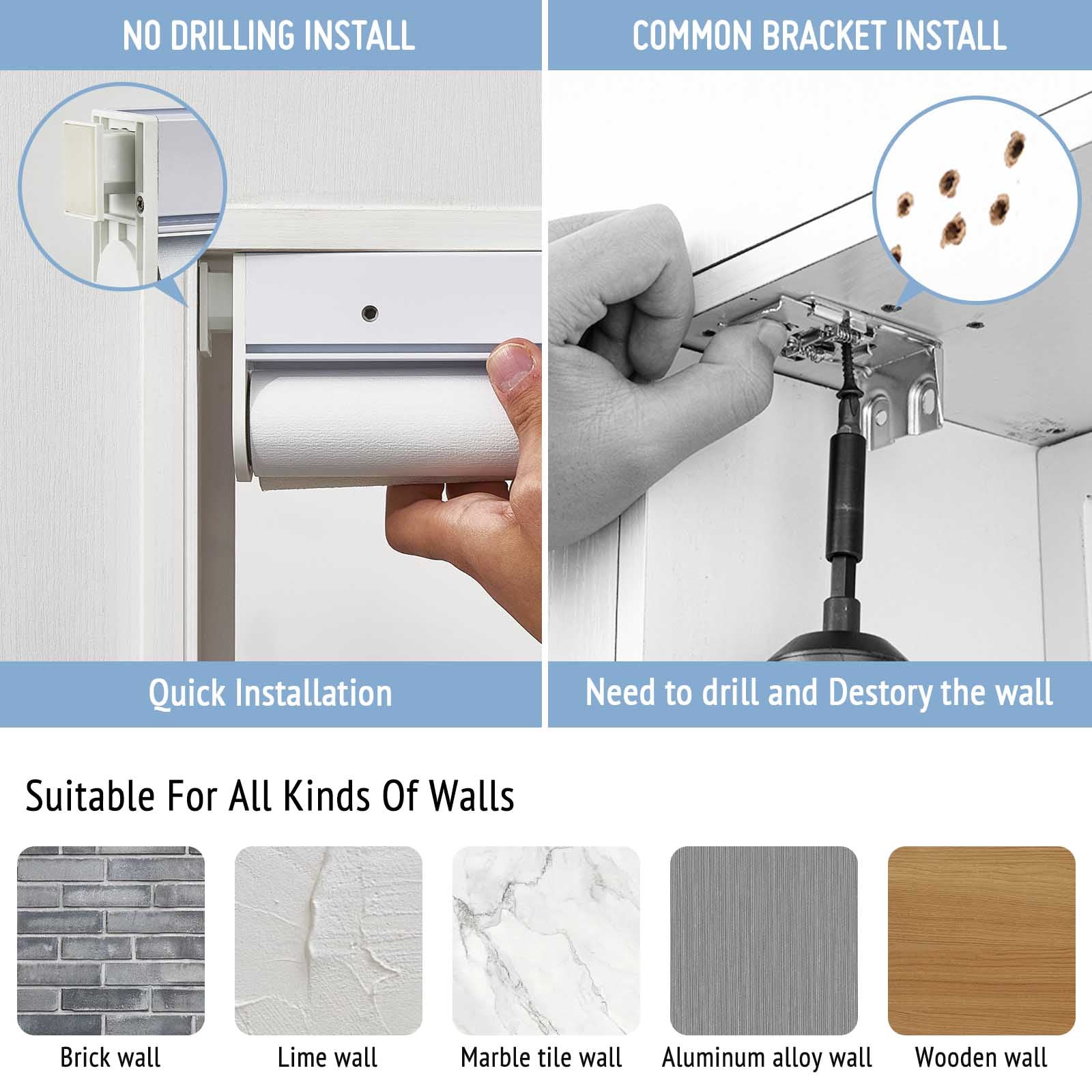 NO DRILLING INSTALL

Quick Installation

COMMON BRACKET INSTALL

Need to drill and Destory the wall

Suitable For All Kinds Of Walls

Brick wall

Lime wall

Marble tile wall

Aluminum alloy wall

Wooden wall