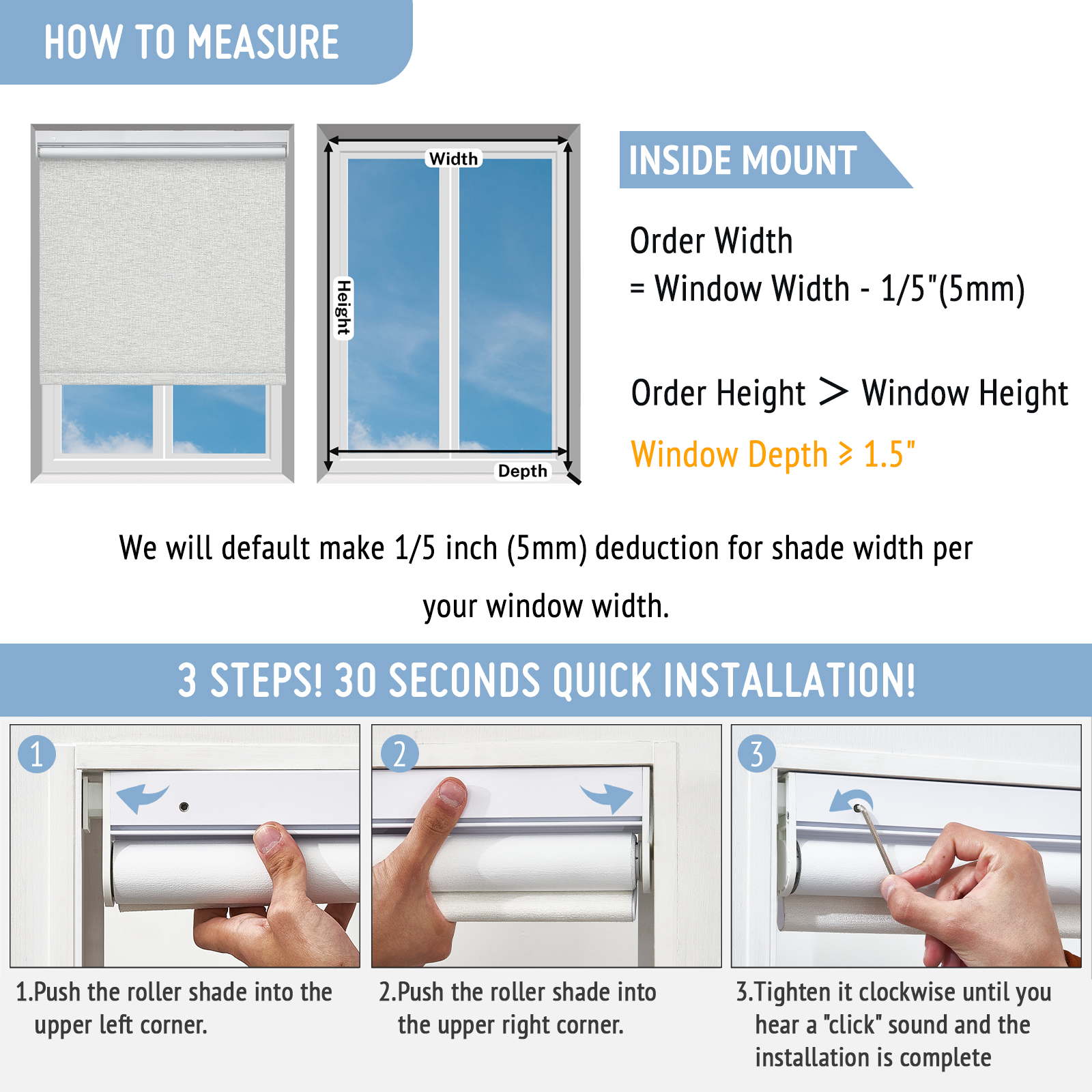 HOW TO MEASURE

Width

Height

Depth

INSIDE MOUNT

Order Width
= Window Width - 1/5"(5mm)

Order Height > Window Height

Window Depth ≥ 1.5"

We will default make 1/5 inch (5mm) deduction for shade width per your window width.

3 STEPS! 30 SECONDS QUICK INSTALLATION!

1

2

3

1.Push the roller shade into the upper left corner.

2.Push the roller shade into the upper right corner.

3.Tighten it clockwise until you hear a "click" sound and the installation is complete