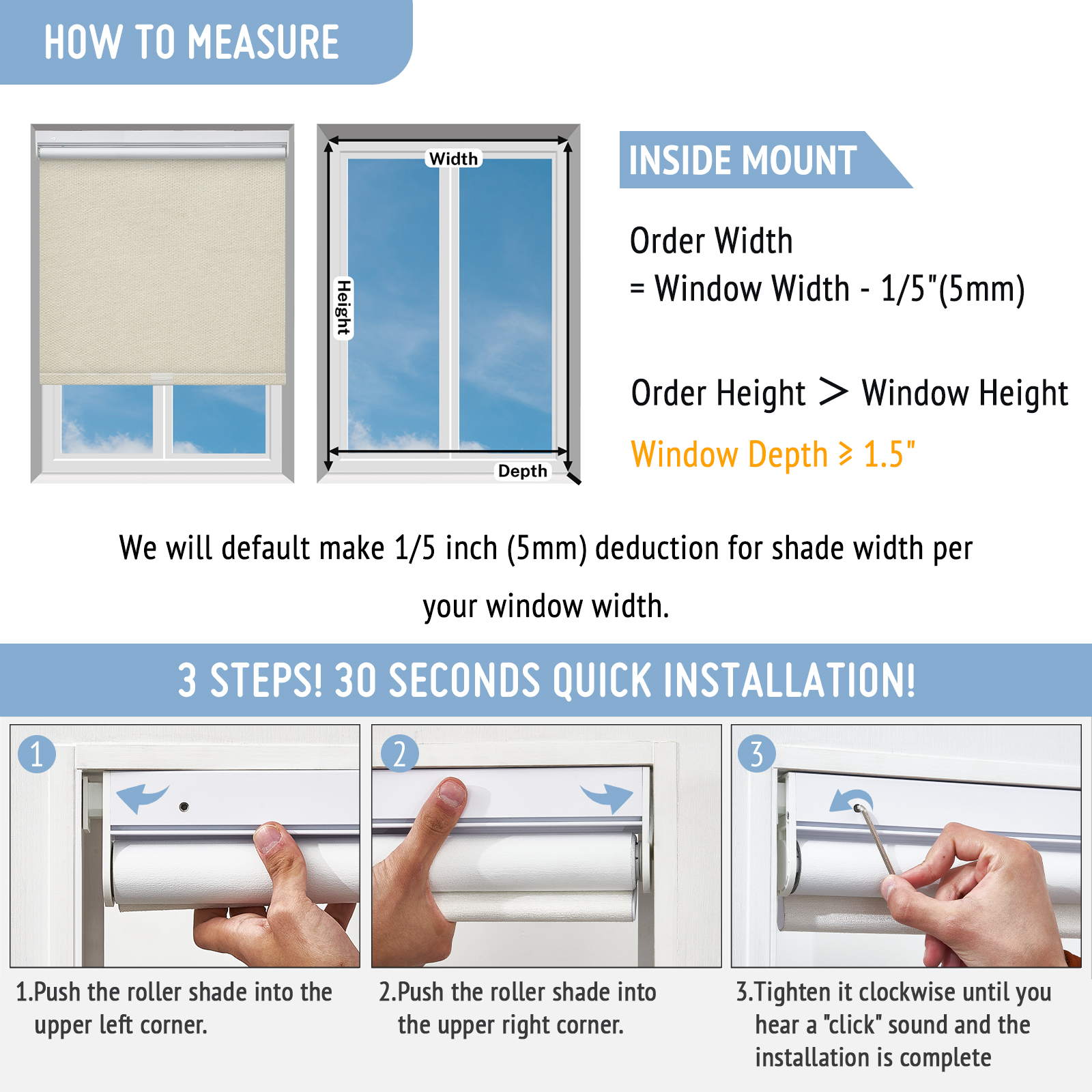 HOW TO MEASURE

Width

Height

Depth

INSIDE MOUNT

Order Width
= Window Width - 1/5"(5mm)

Order Height > Window Height

Window Depth ≥ 1.5"

We will default make 1/5 inch (5mm) deduction for shade width per your window width.

3 STEPS! 30 SECONDS QUICK INSTALLATION!

1

2

3

1.Push the roller shade into the upper left corner.

2.Push the roller shade into the upper right corner.

3.Tighten it clockwise until you hear a "click" sound and the installation is complete