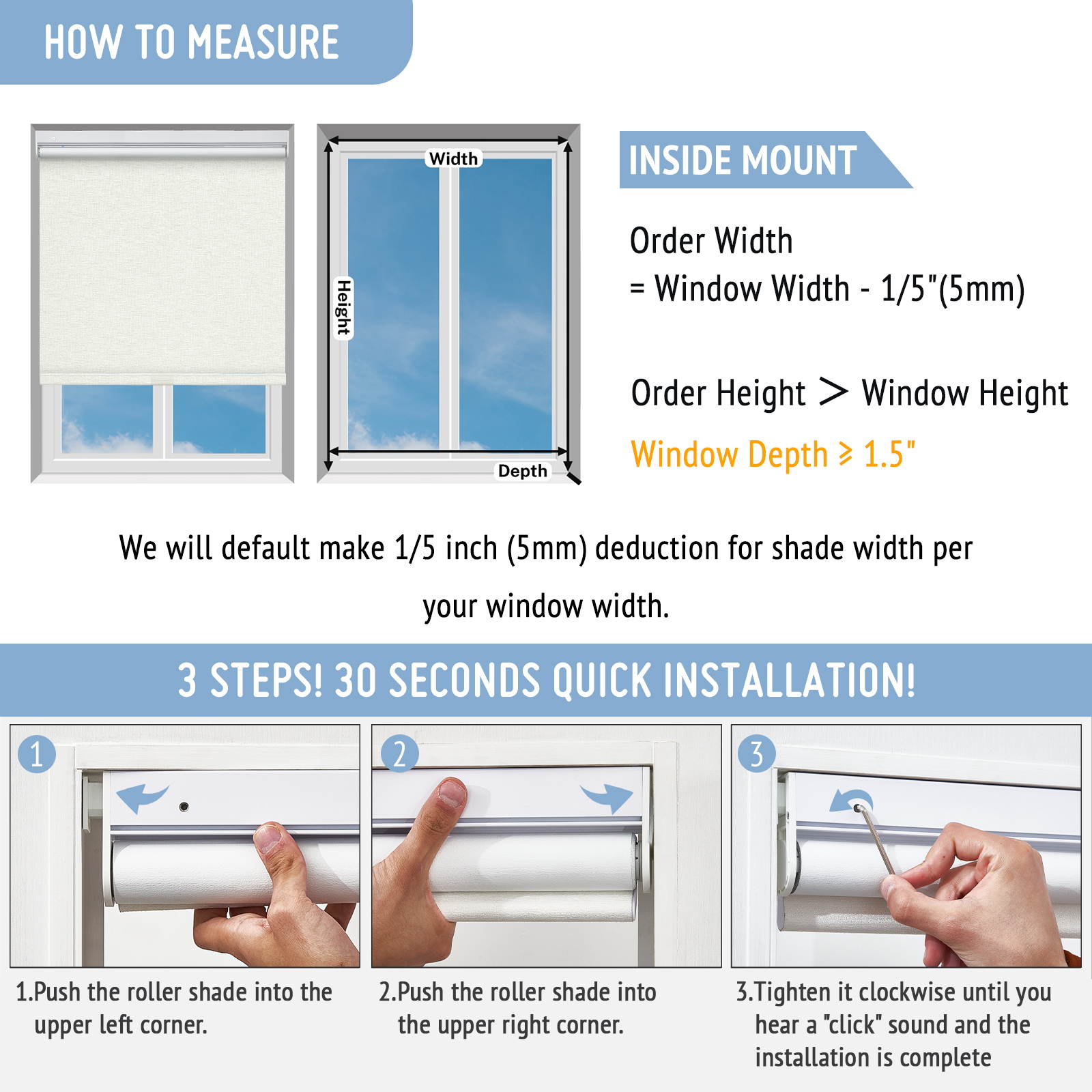 HOW TO MEASURE

Width

Height

Depth

INSIDE MOUNT

Order Width
= Window Width - 1/5"(5mm)

Order Height > Window Height

Window Depth ≥ 1.5"

We will default make 1/5 inch (5mm) deduction for shade width per your window width.

3 STEPS! 30 SECONDS QUICK INSTALLATION!

1

2

3

1.Push the roller shade into the upper left corner.

2.Push the roller shade into the upper right corner.

3.Tighten it clockwise until you hear a "click" sound and the installation is complete