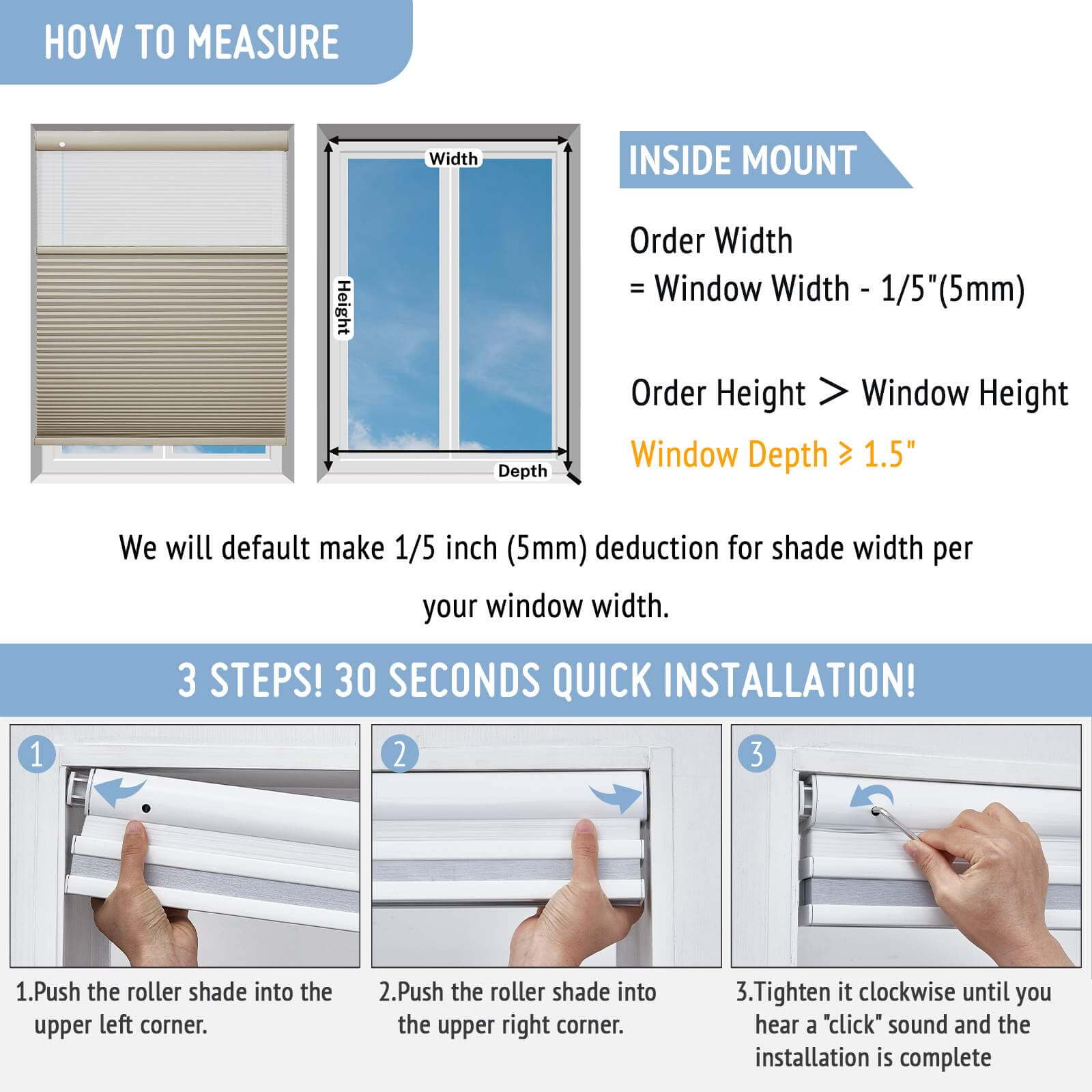 HOW TO MEASURE

Width

Height

Depth

INSIDE MOUNT

Order Width
= Window Width - 1/5"(5mm)

Order Height > Window Height

Window Depth ≥ 1.5"

We will default make 1/5 inch (5mm) deduction for shade width per your window width.

3 STEPS! 30 SECONDS QUICK INSTALLATION!

1

2

3

1.Push the roller shade into the upper left corner.

2.Push the roller shade into the upper right corner.

3.Tighten it clockwise until you hear a "click" sound and the installation is complete