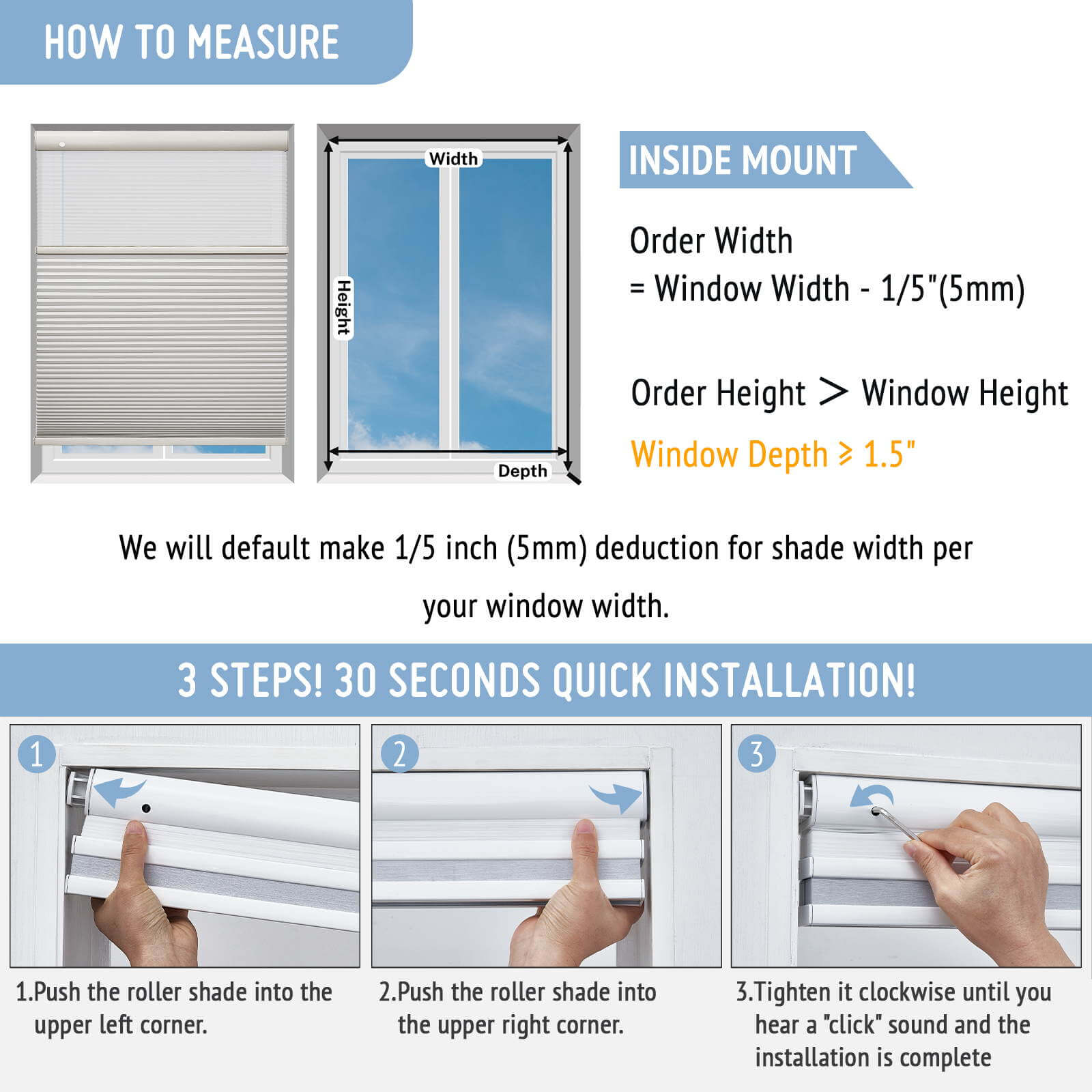 HOW TO MEASURE

Width

Height

Depth

INSIDE MOUNT

Order Width
= Window Width - 1/5"(5mm)

Order Height > Window Height

Window Depth ≥ 1.5"

We will default make 1/5 inch (5mm) deduction for shade width per your window width.

3 STEPS! 30 SECONDS QUICK INSTALLATION!

1

2

3

1.Push the roller shade into the upper left corner.

2.Push the roller shade into the upper right corner.

3.Tighten it clockwise until you hear a "click" sound and the installation is complete