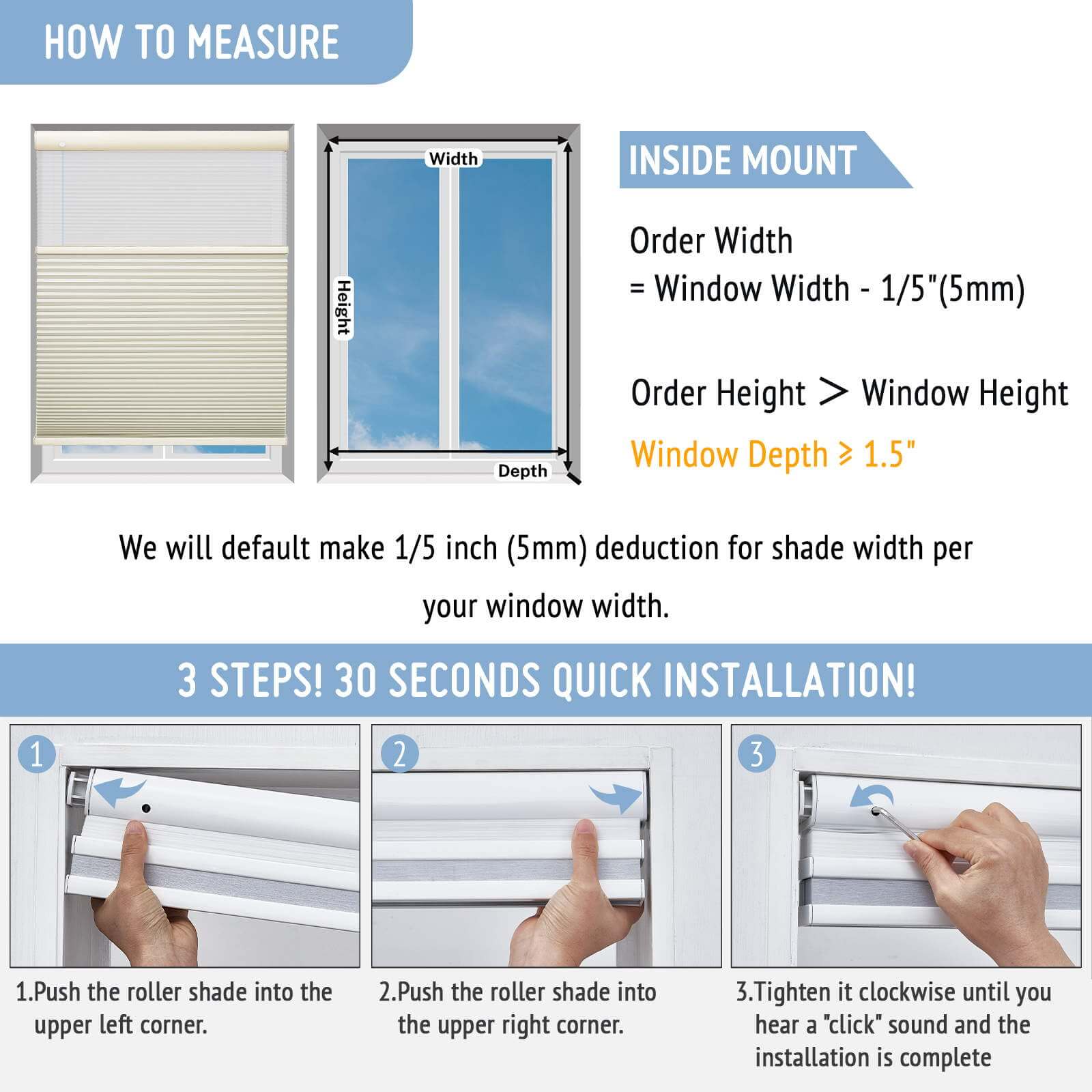 HOW TO MEASURE

Width

Height

Depth

INSIDE MOUNT

Order Width
= Window Width - 1/5"(5mm)

Order Height > Window Height

Window Depth ≥ 1.5"

We will default make 1/5 inch (5mm) deduction for shade width per your window width.

3 STEPS! 30 SECONDS QUICK INSTALLATION!

1

2

3

1.Push the roller shade into the upper left corner.

2.Push the roller shade into the upper right corner.

3.Tighten it clockwise until you hear a "click" sound and the installation is complete