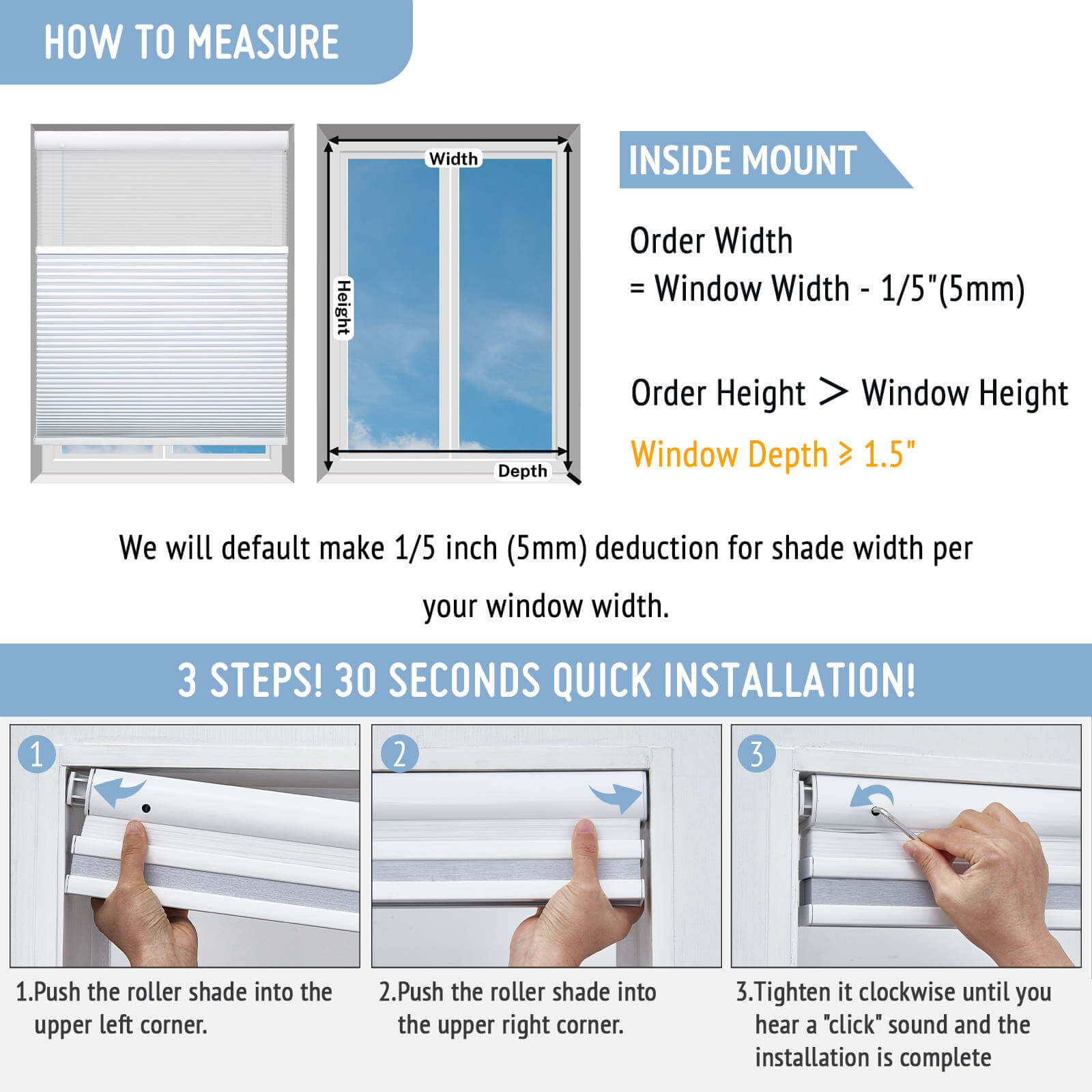 HOW TO MEASURE

Width

Height

Depth

INSIDE MOUNT

Order Width
= Window Width - 1/5"(5mm)

Order Height > Window Height

Window Depth ≥ 1.5"

We will default make 1/5 inch (5mm) deduction for shade width per your window width.

3 STEPS! 30 SECONDS QUICK INSTALLATION!

1

2

3

1.Push the roller shade into the upper left corner.

2.Push the roller shade into the upper right corner.

3.Tighten it clockwise until you hear a "click" sound and the installation is complete