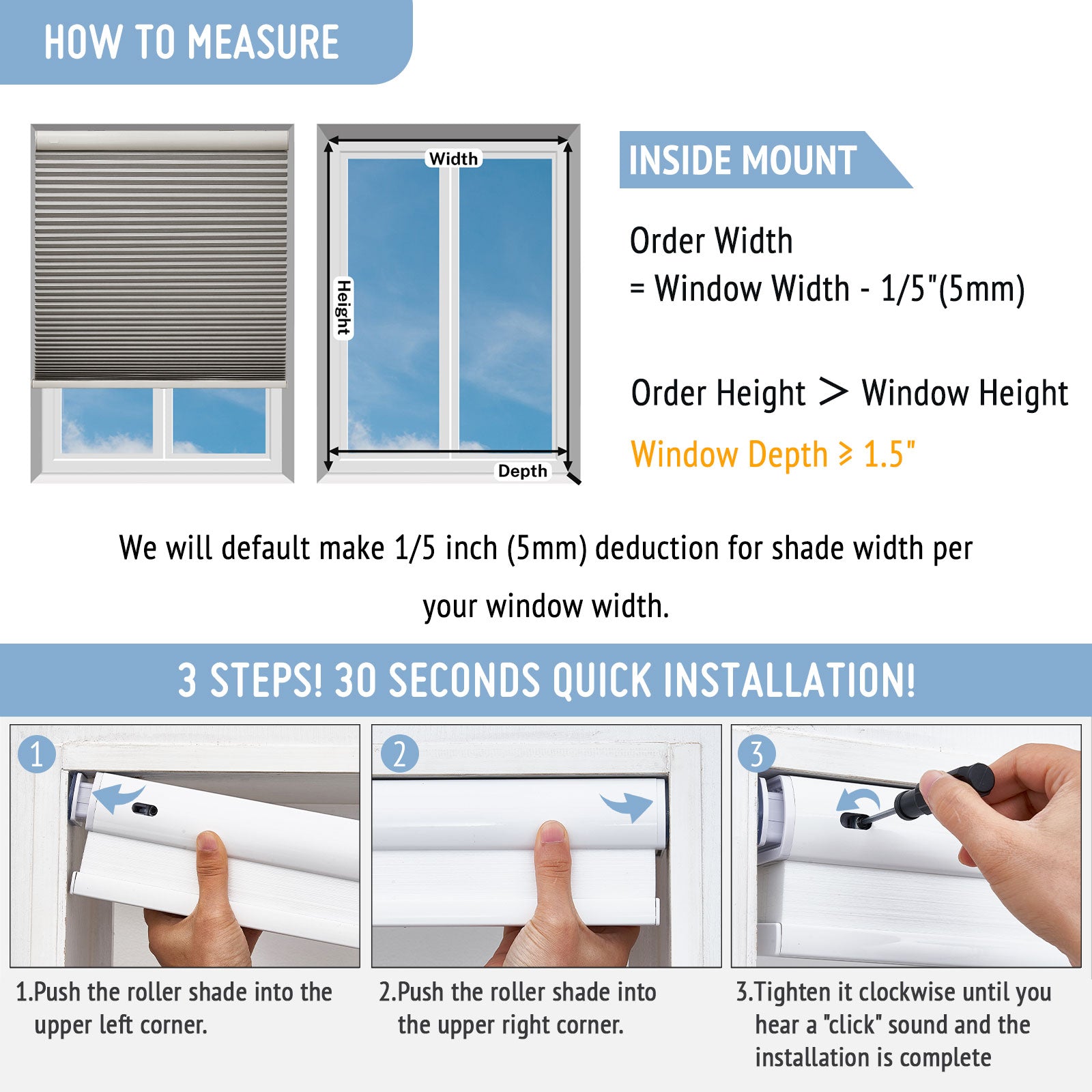 HOW TO MEASURE

Width

Height

Depth

INSIDE MOUNT

Order Width
= Window Width - 1/5"(5mm)

Order Height > Window Height

Window Depth ≥ 1.5"

We will default make 1/5 inch (5mm) deduction for shade width per your window width.

3 STEPS! 30 SECONDS QUICK INSTALLATION!

1

2

3

1.Push the roller shade into the upper left corner.

2.Push the roller shade into the upper right corner.

3.Tighten it clockwise until you hear a "click" sound and the installation is complete