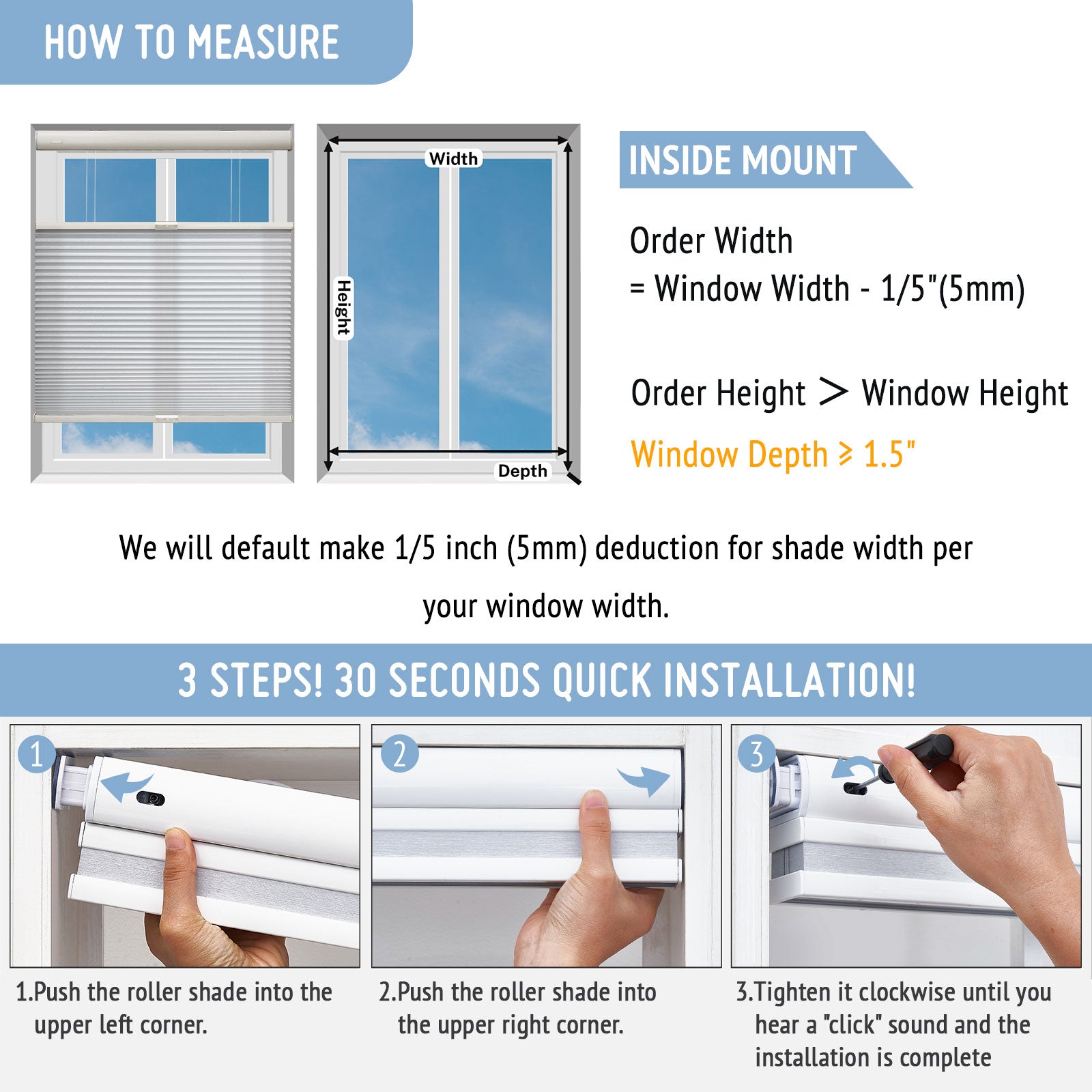 HOW TO MEASURE

Width

Height

Depth

INSIDE MOUNT

Order Width
= Window Width - 1/5"(5mm)

Order Height > Window Height

Window Depth ≥ 1.5"

We will default make 1/5 inch (5mm) deduction for shade width per your window width.

3 STEPS! 30 SECONDS QUICK INSTALLATION!

1

2

3

1.Push the roller shade into the upper left corner.

2.Push the roller shade into the upper right corner.

3.Tighten it clockwise until you hear a "click" sound and the installation is complete