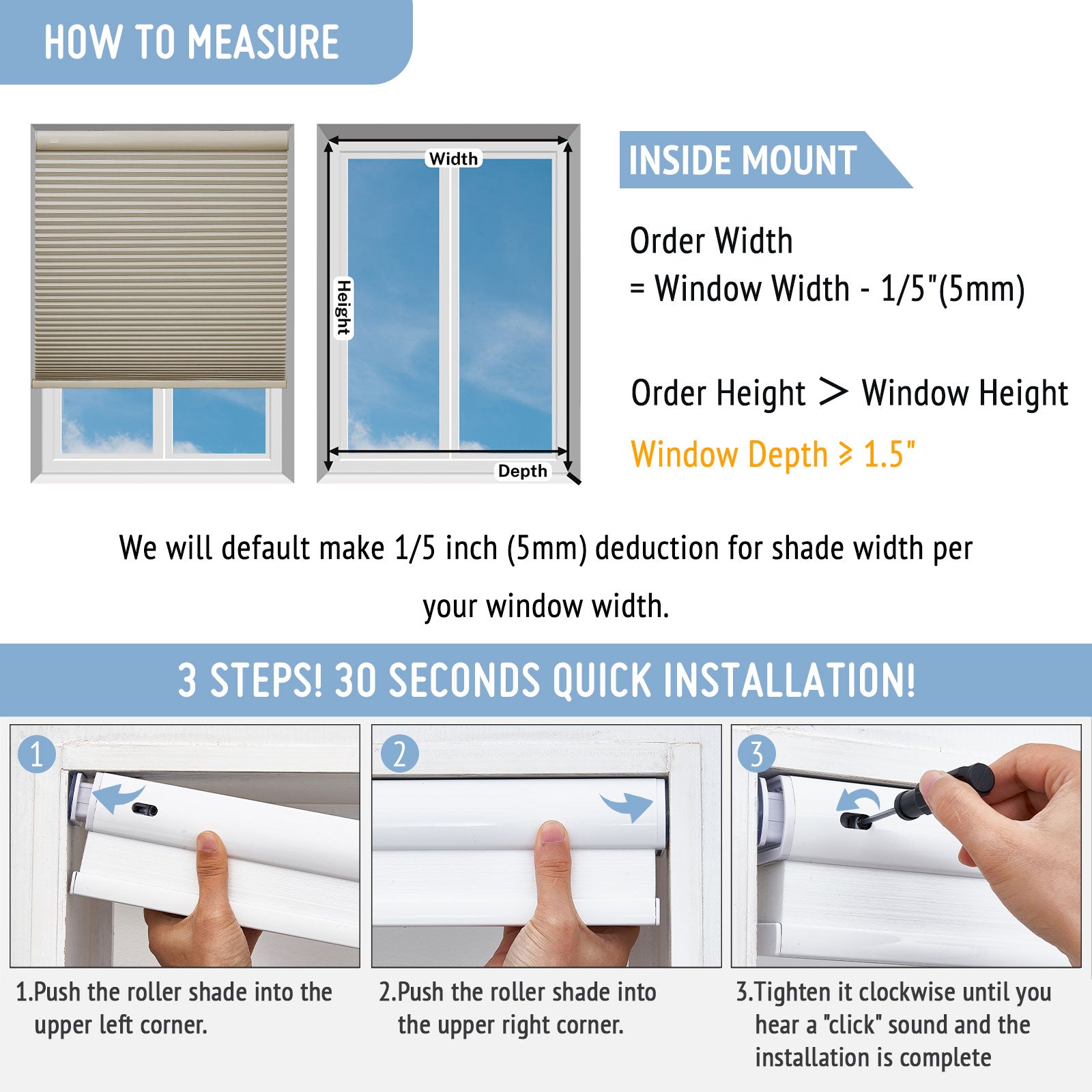 HOW TO MEASURE

Width

Height

Depth

INSIDE MOUNT

Order Width
= Window Width - 1/5"(5mm)

Order Height > Window Height

Window Depth ≥ 1.5"

We will default make 1/5 inch (5mm) deduction for shade width per your window width.

3 STEPS! 30 SECONDS QUICK INSTALLATION!

1

2

3

1.Push the roller shade into the upper left corner.

2.Push the roller shade into the upper right corner.

3.Tighten it clockwise until you hear a "click" sound and the installation is complete