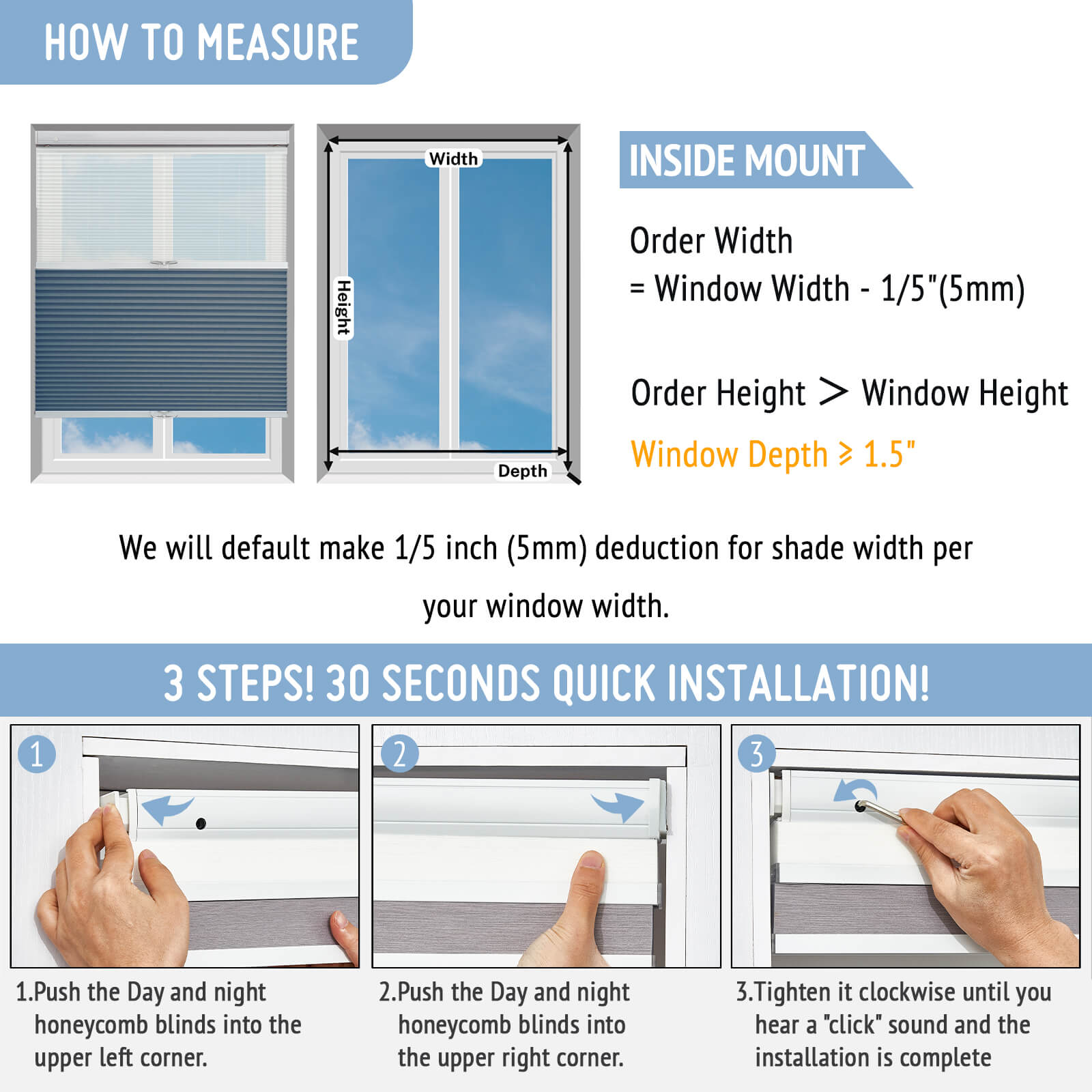 HOW TO MEASURE

Width

Height

Depth

INSIDE MOUNT

Order Width
= Window Width - 1/5"(5mm)

Order Height > Window Height

Window Depth ≥ 1.5"

We will default make 1/5 inch (5mm) deduction for shade width per your window width.

3 STEPS! 30 SECONDS QUICK INSTALLATION!

1

2

3

1.Push the Day and night honeycomb blinds into the upper left corner.

2.Push the Day and night honeycomb blinds into the upper right corner.

3.Tighten it clockwise until you hear a "click" sound and the installation is complete