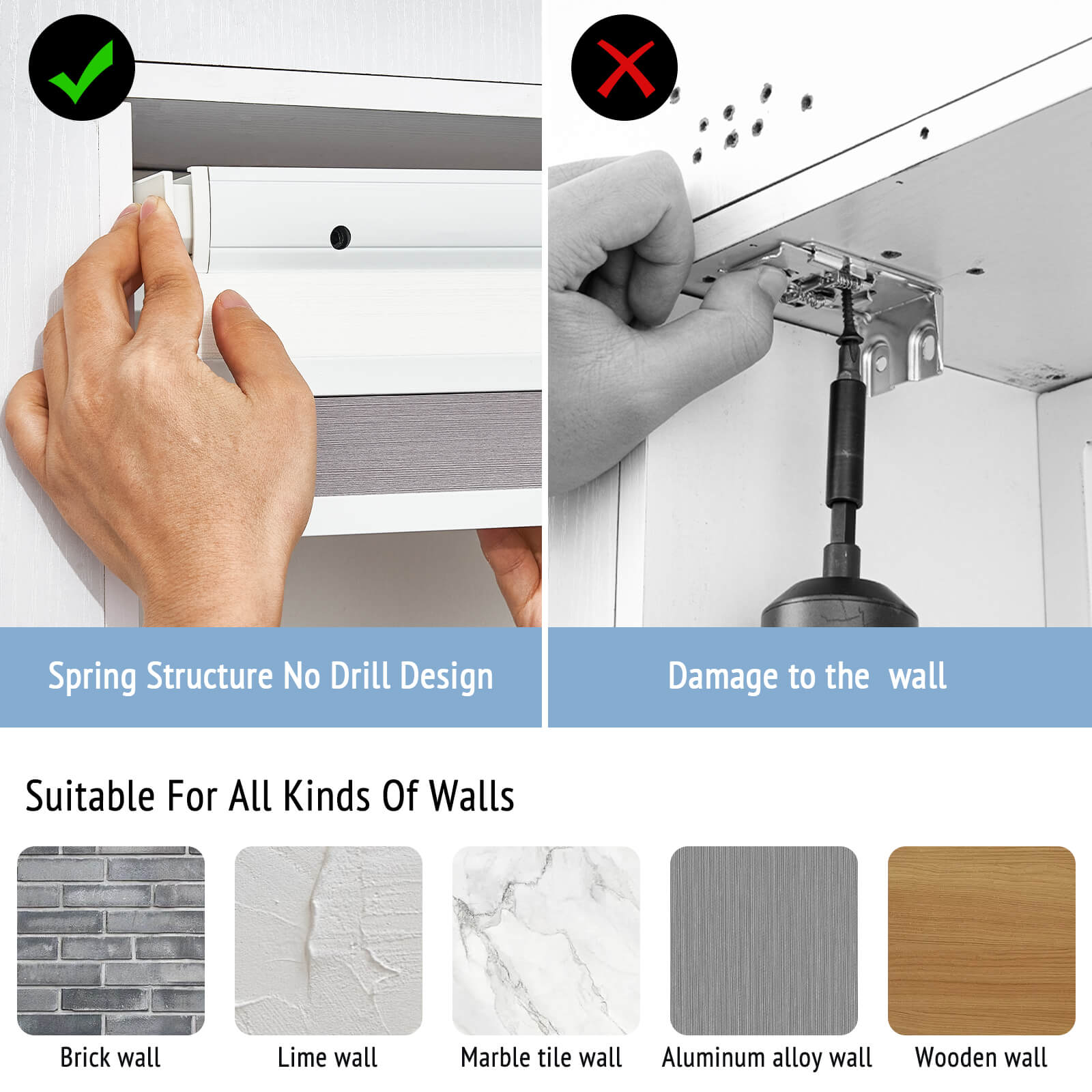 Spring Structure No Drill Design

Damage to the  wall

Suitable For All Kinds Of Walls

Brick wall

Lime wall

Marble tile wall

Aluminum alloy wall

Wooden wall