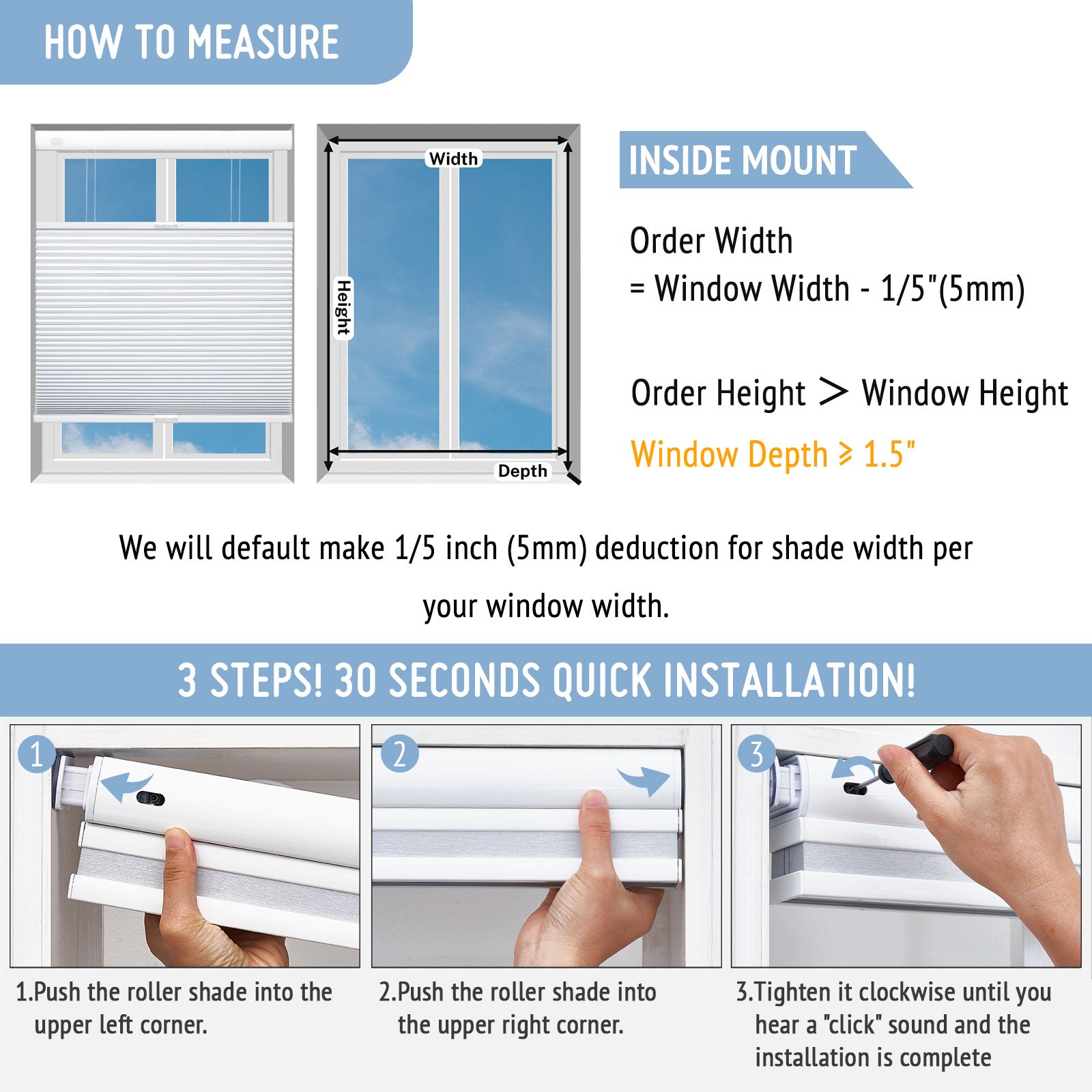 HOW TO MEASURE

Width

Height

Depth

INSIDE MOUNT

Order Width
= Window Width - 1/5"(5mm)

Order Height > Window Height

Window Depth ≥ 1.5"

We will default make 1/5 inch (5mm) deduction for shade width per your window width.

3 STEPS! 30 SECONDS QUICK INSTALLATION!

1

2

3

1.Push the roller shade into the upper left corner.

2.Push the roller shade into the upper right corner.

3.Tighten it clockwise until you hear a "click" sound and the installation is complete