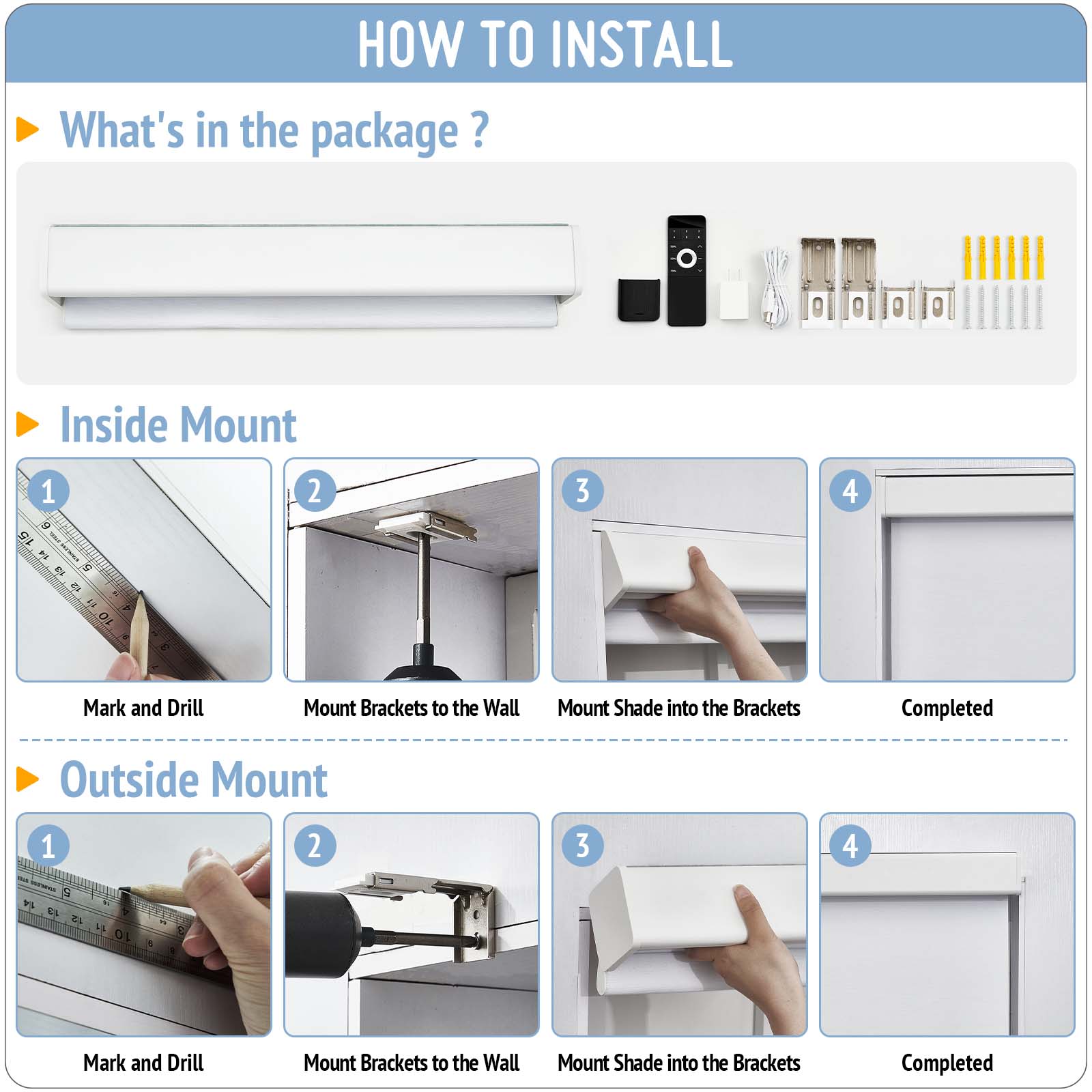 HOW TO INSTALL

What's in the package ?

Inside Mount

1
2
3
4

Mark and Drill
Mount Brackets to the Wall
Mount Shade into the Brackets
Completed

Outside Mount

1
2
3
4

Mark and Drill
Mount Brackets to the Wall
Mount Shade into the Brackets
Completed