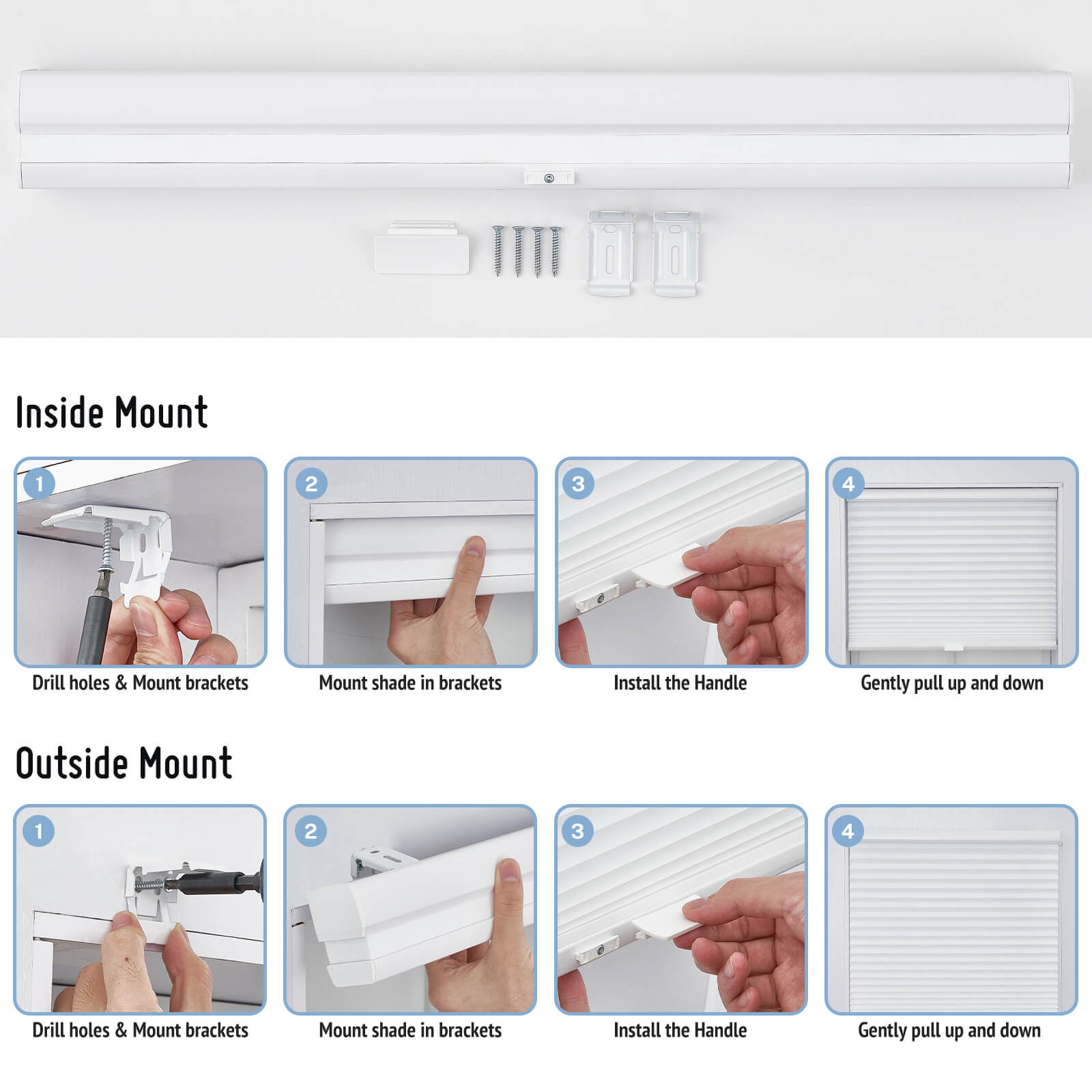 Inside Mount

1

Drill holes & Mount brackets

2

Mount shade in brackets

3

Install the Handle

4

Gently pull up and down

Outside Mount

1

Drill holes & Mount brackets

2

Mount shade in brackets

3

Install the Handle

4

Gently pull up and down