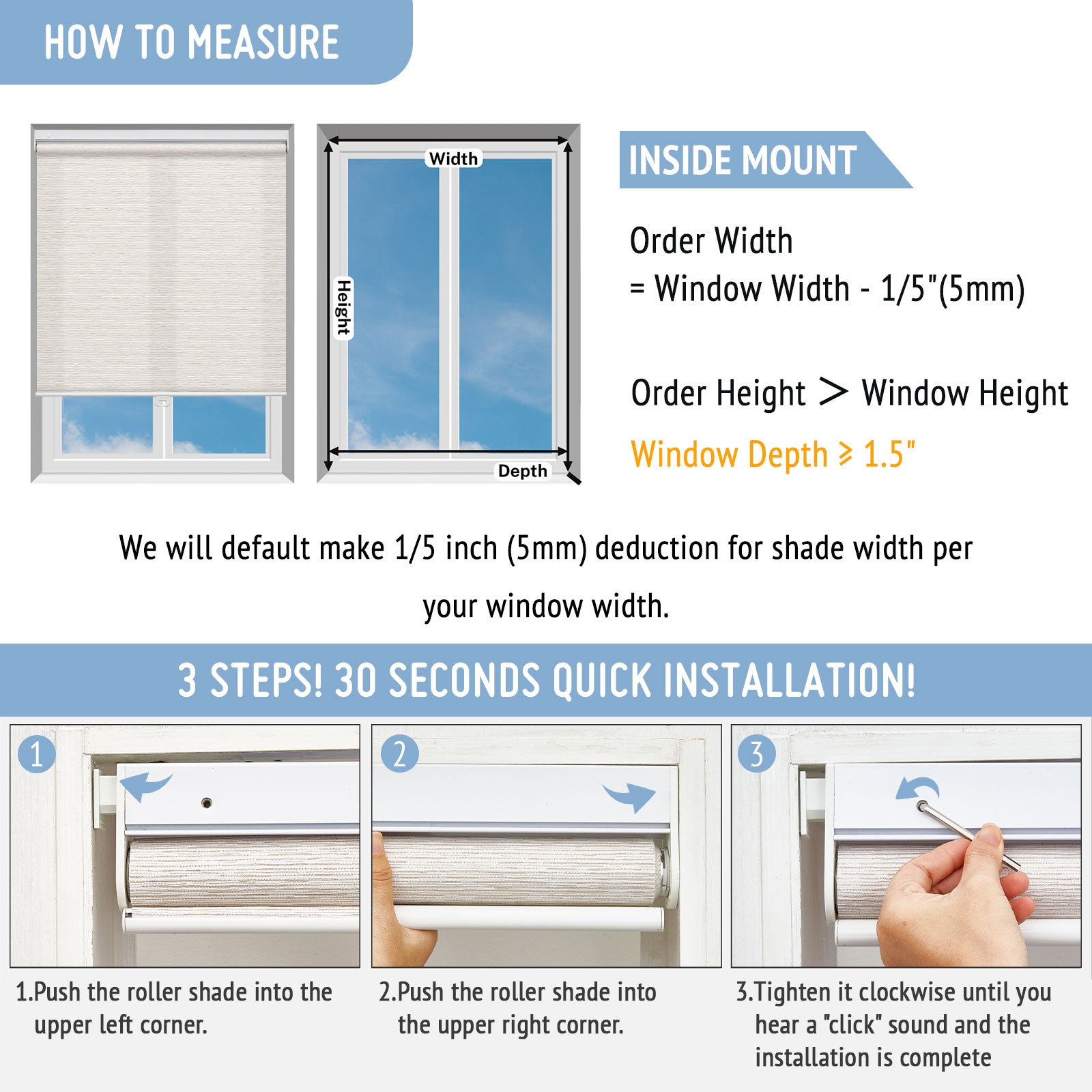 HOW TO MEASURE

Width

Height

Depth

INSIDE MOUNT

Order Width
= Window Width - 1/5"(5mm)

Order Height > Window Height

Window Depth ≥ 1.5"

We will default make 1/5 inch (5mm) deduction for shade width per your window width.

3 STEPS! 30 SECONDS QUICK INSTALLATION!

1

2

3

1.Push the roller shade into the upper left corner.

2.Push the roller shade into the upper right corner.

3.Tighten it clockwise until you hear a "click" sound and the installation is complete