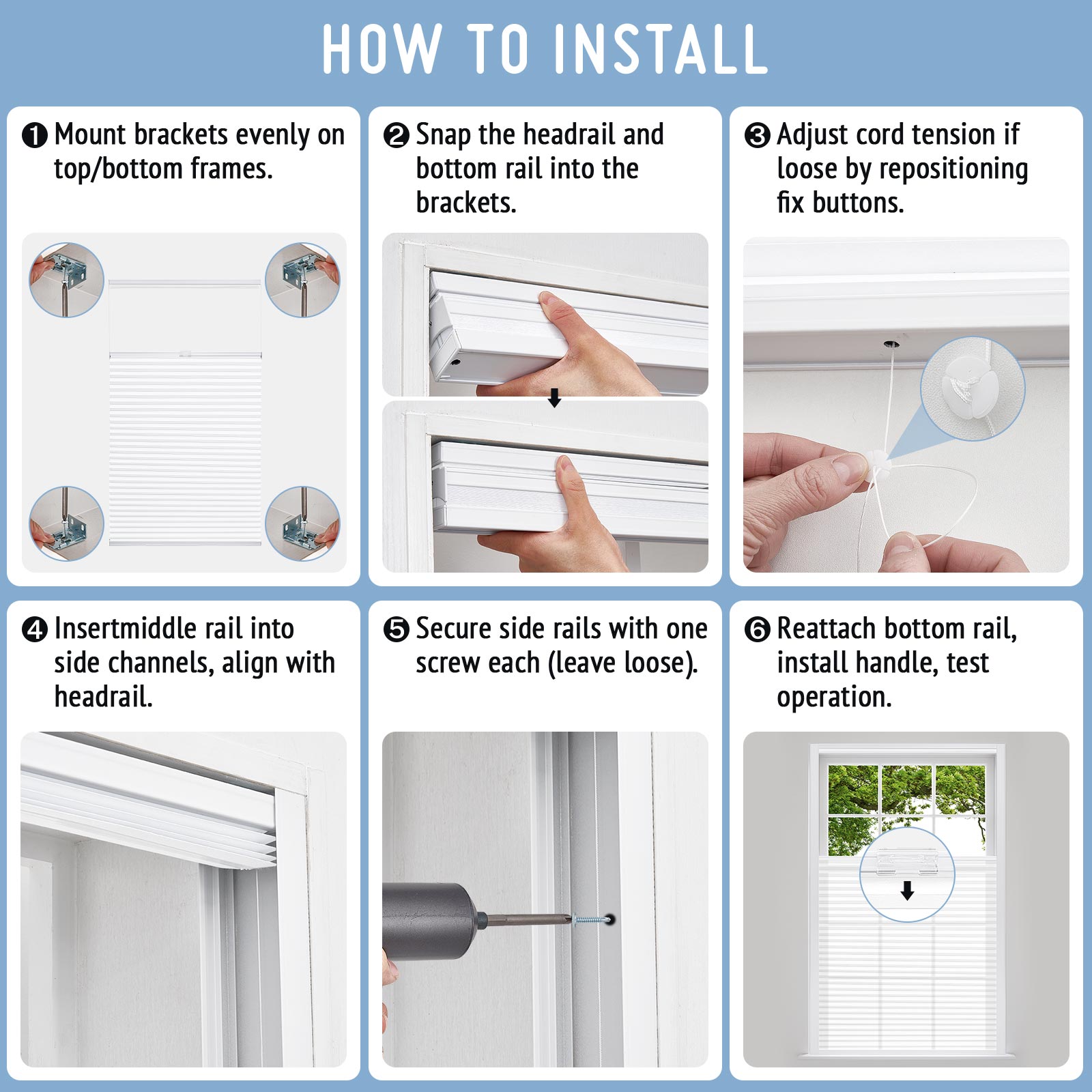 HOW TO INSTALL

❶ Mount brackets evenly on top/bottom frames.

❷ Snap the headrail and bottom rail into the brackets.

❸ Adjust cord tension if loose by repositioning fix buttons.

❹ Insertmiddle rail into side channels, align with headrail.

❺ Secure side rails with one screw each (leave loose).

❻ Reattach bottom rail, install handle, test operation.