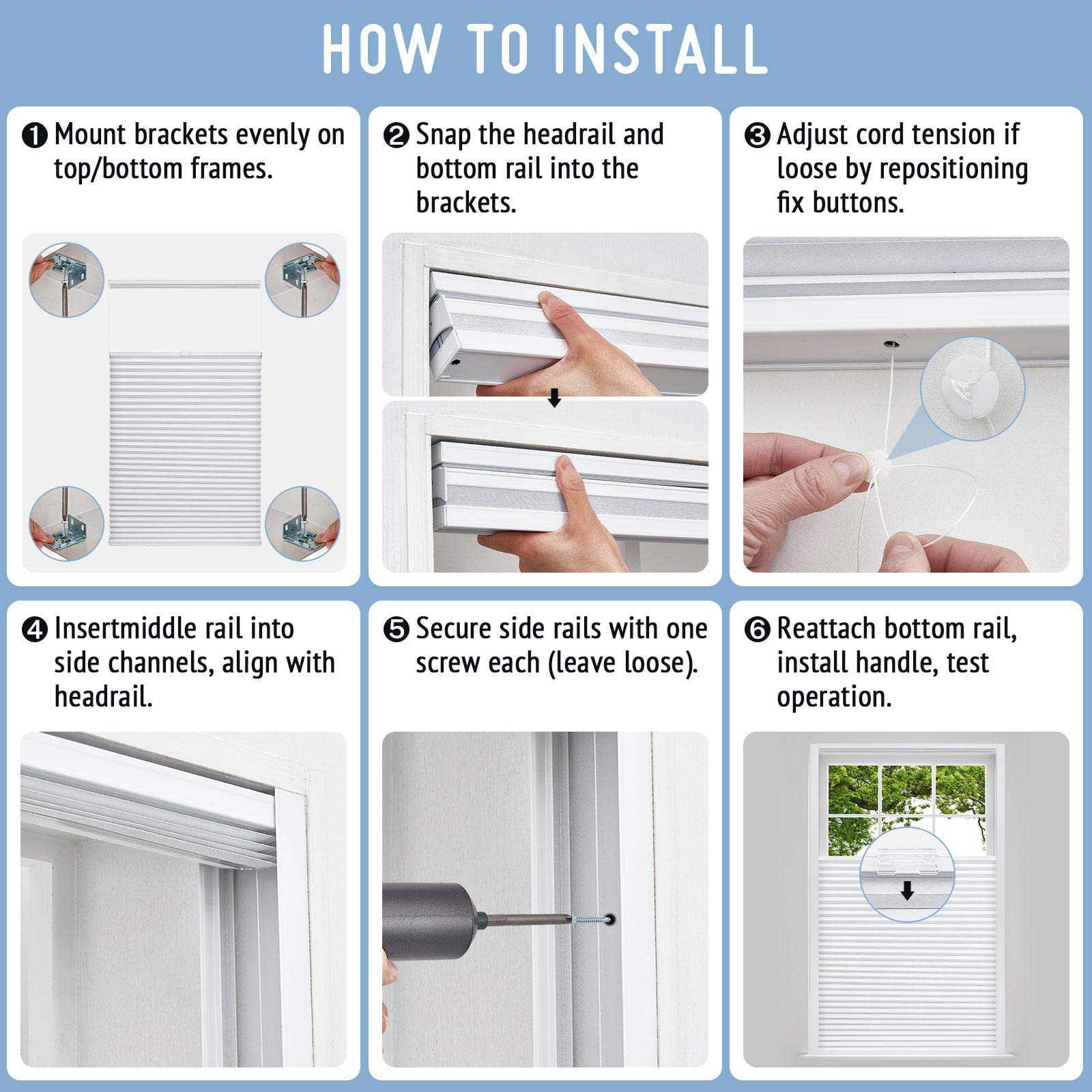 HOW TO INSTALL

❶ Mount brackets evenly on top/bottom frames.

❷ Snap the headrail and bottom rail into the brackets.

❸ Adjust cord tension if loose by repositioning fix buttons.

❹ Insertmiddle rail into side channels, align with headrail.

❺ Secure side rails with one screw each (leave loose).

❻ Reattach bottom rail, install handle, test operation.