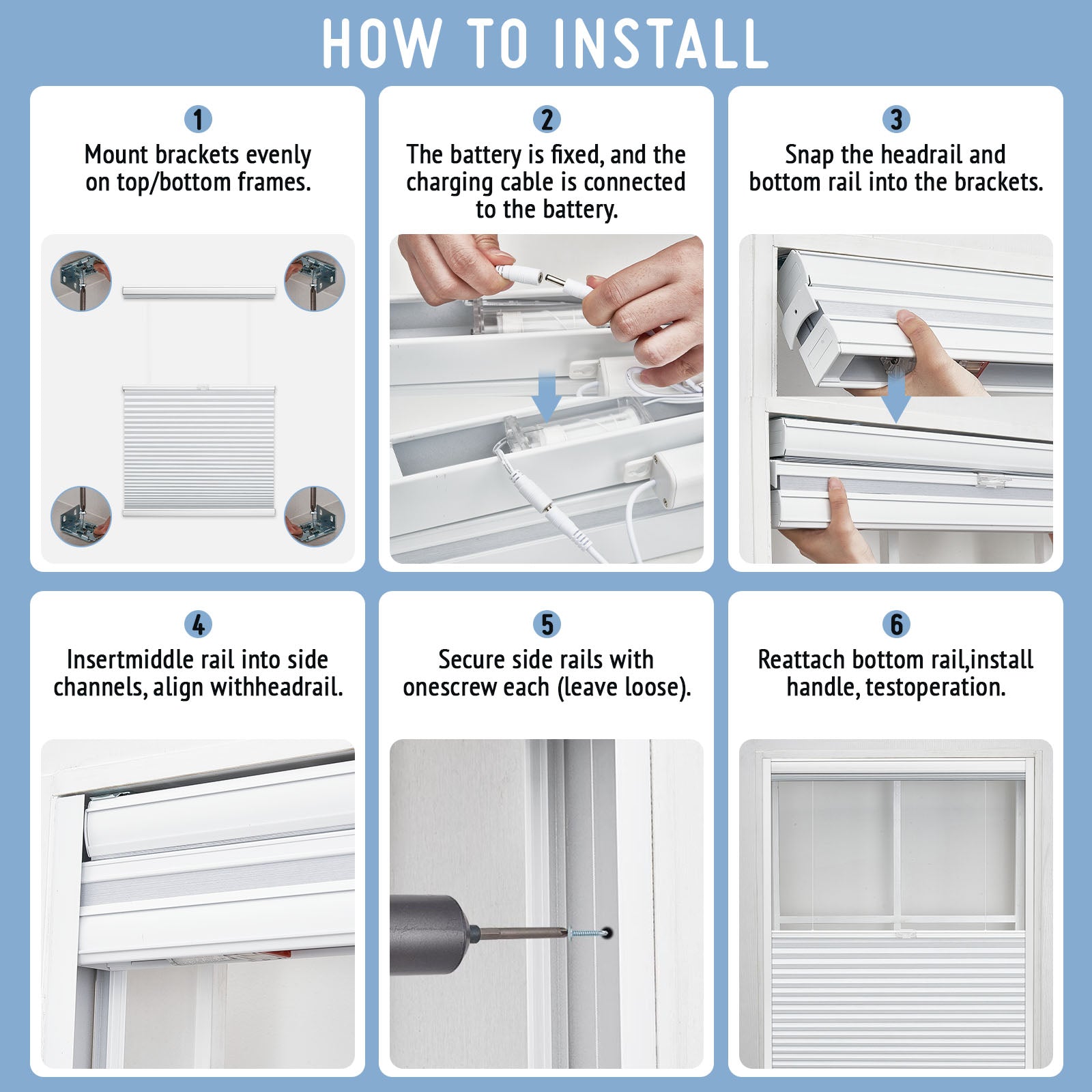 HOW TO INSTALL

1
Mount brackets evenly on top/bottom frames.

2
The battery is fixed, and the charging cable is connected to the battery.

3
Snap the headrail and bottom rail into the brackets.

4
Insertmiddle rail into side channels, align withheadrail.

5
Secure side rails with onescrew each (leave loose).

6
Reattach bottom rail,install handle, testoperation.