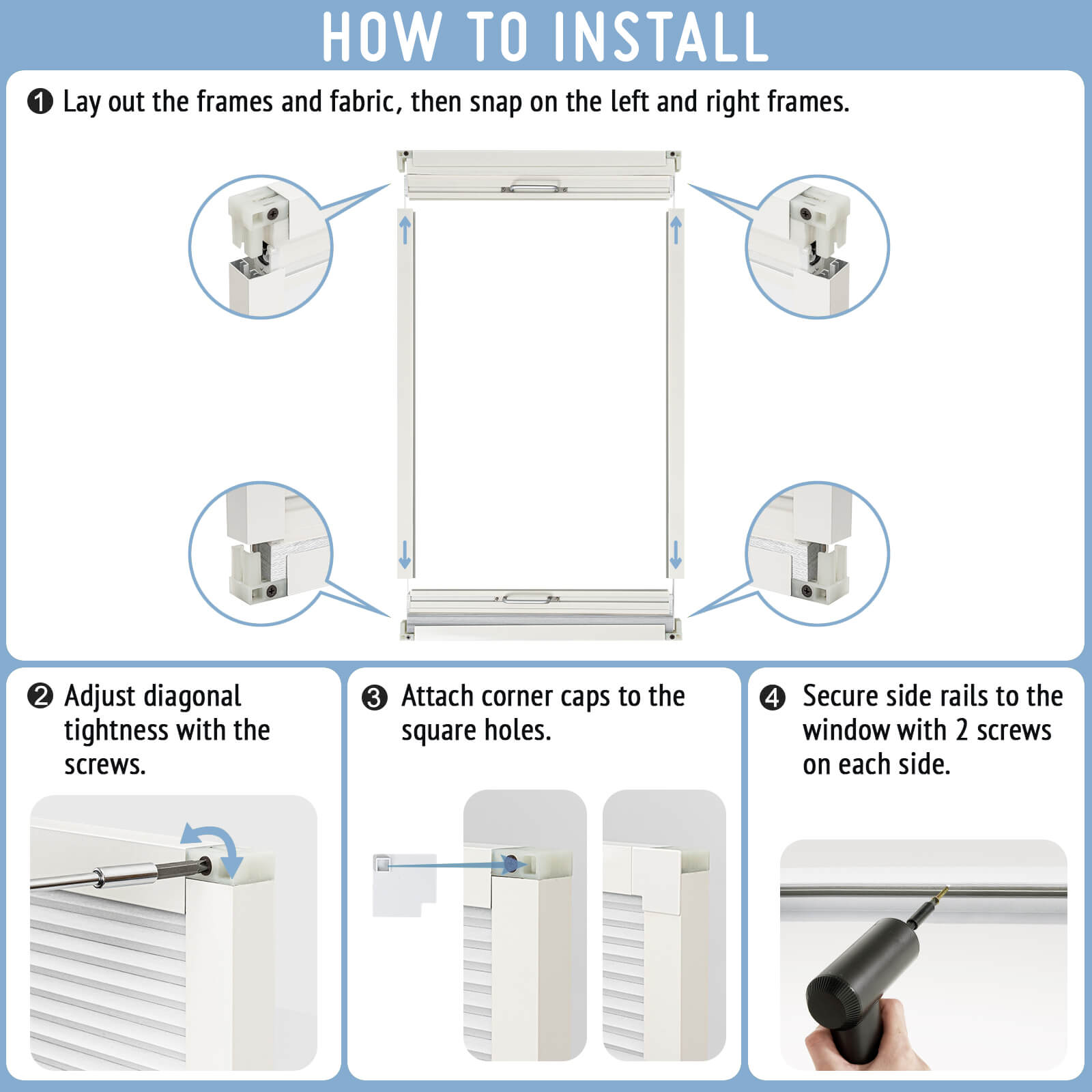 HOW TO INSTALL

❶ Lay out the frames and fabric, then snap on the left and right frames.

❷ Adjust diagonal tightness with the screws.

❸ Attach corner caps to the square holes.

❹ Secure side rails to the window with 2 screws on each side.