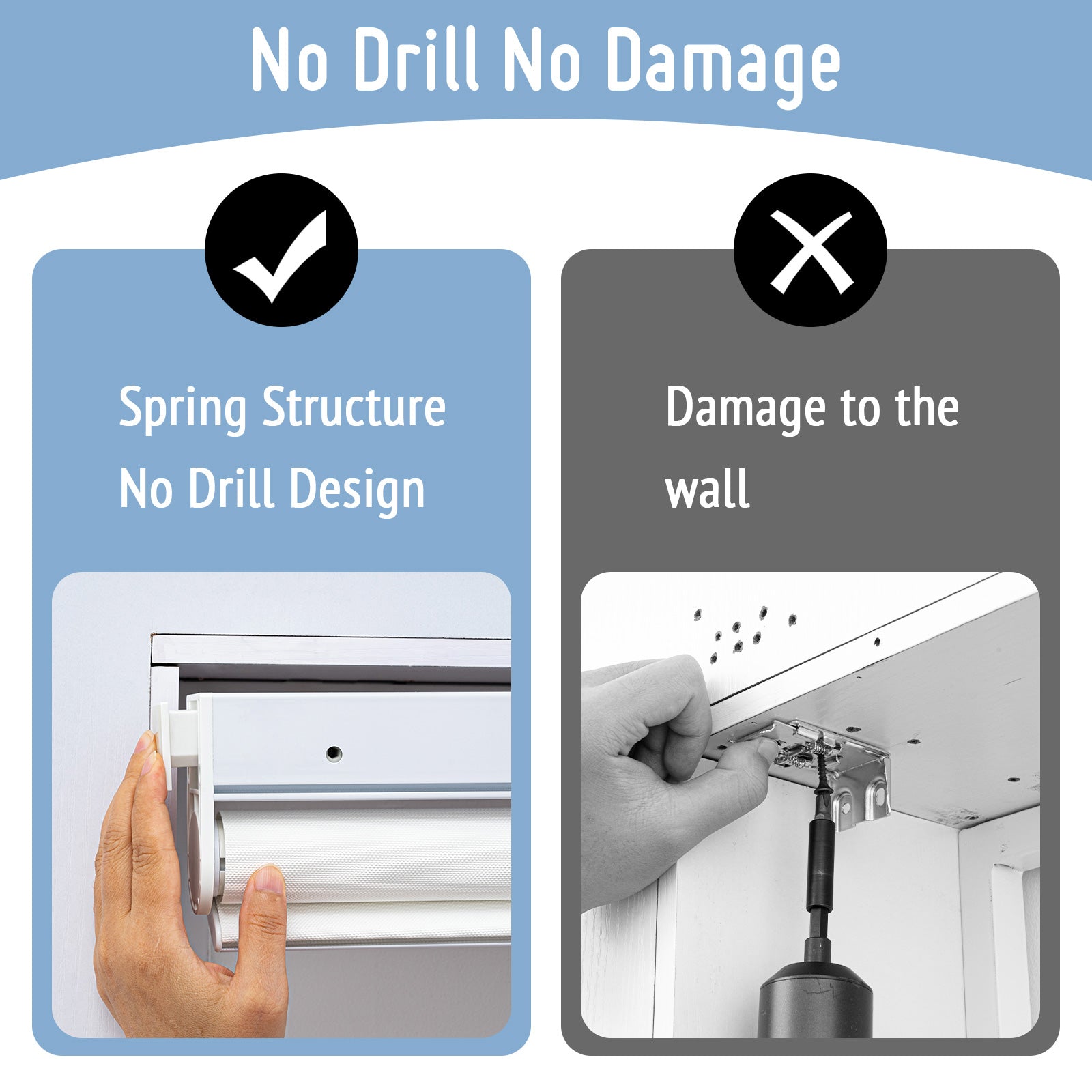 No Drill No Damage

Spring Structure
No Drill Design

Damage to the
wall