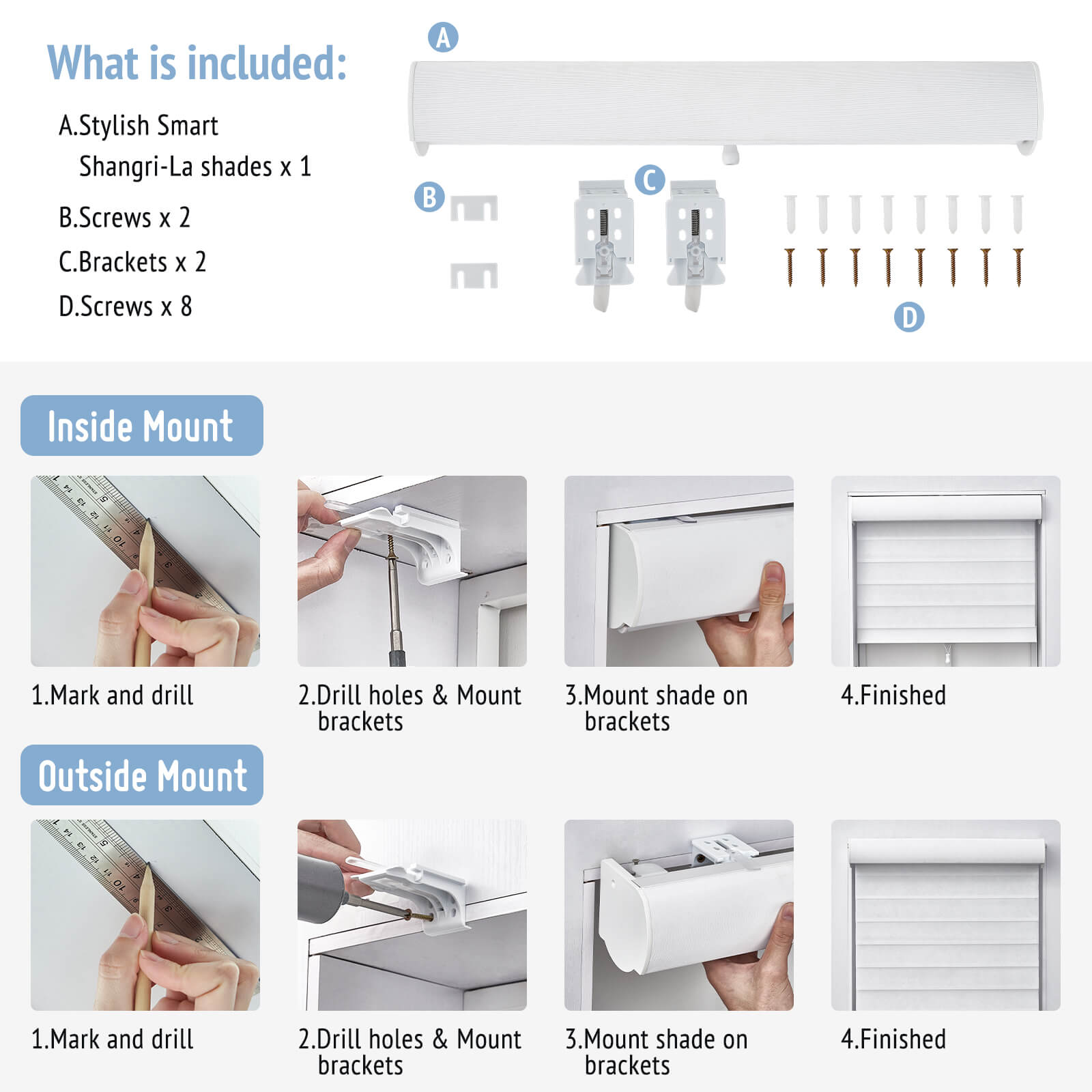 What is included:

A.Stylish Smart Shangri-La shades x 1

B.Screws x 2

C.Brackets x 2

D.Screws x 8

A

B

C

D

Inside Mount

1.Mark and drill

2.Drill holes & Mount brackets

3.Mount shade on brackets

4.Finished

Outside Mount

1.Mark and drill

2.Drill holes & Mount brackets

3.Mount shade on brackets

4.Finished